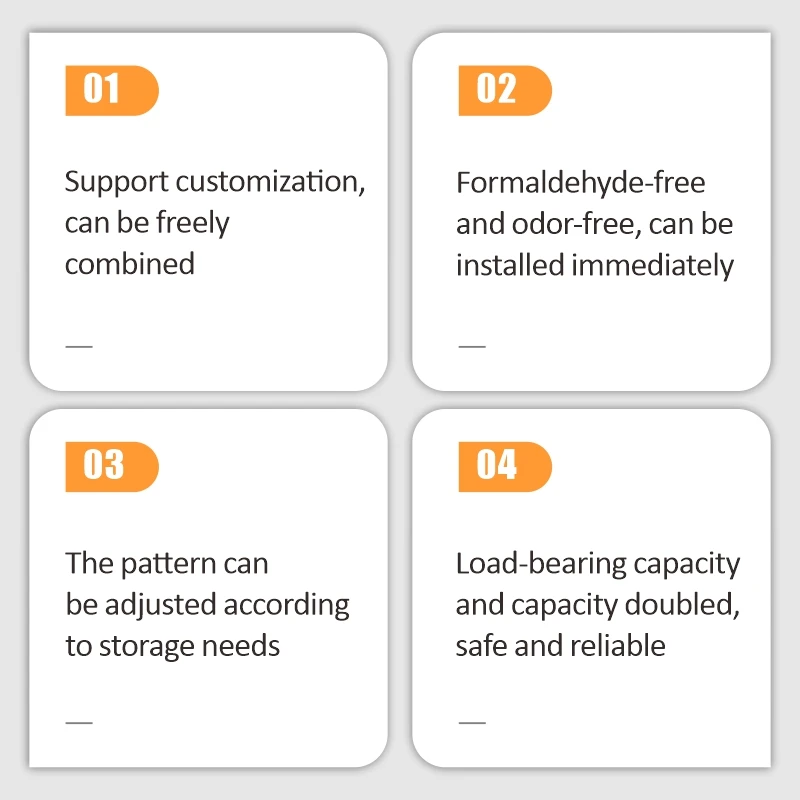 01

Support customization, can be freely combined

—

02

Formaldehyde-free and odor-free, can be installed immediately

—

03

The pattern can be adjusted according to storage needs

—

04

Load-bearing capacity and capacity doubled, safe and reliable

—