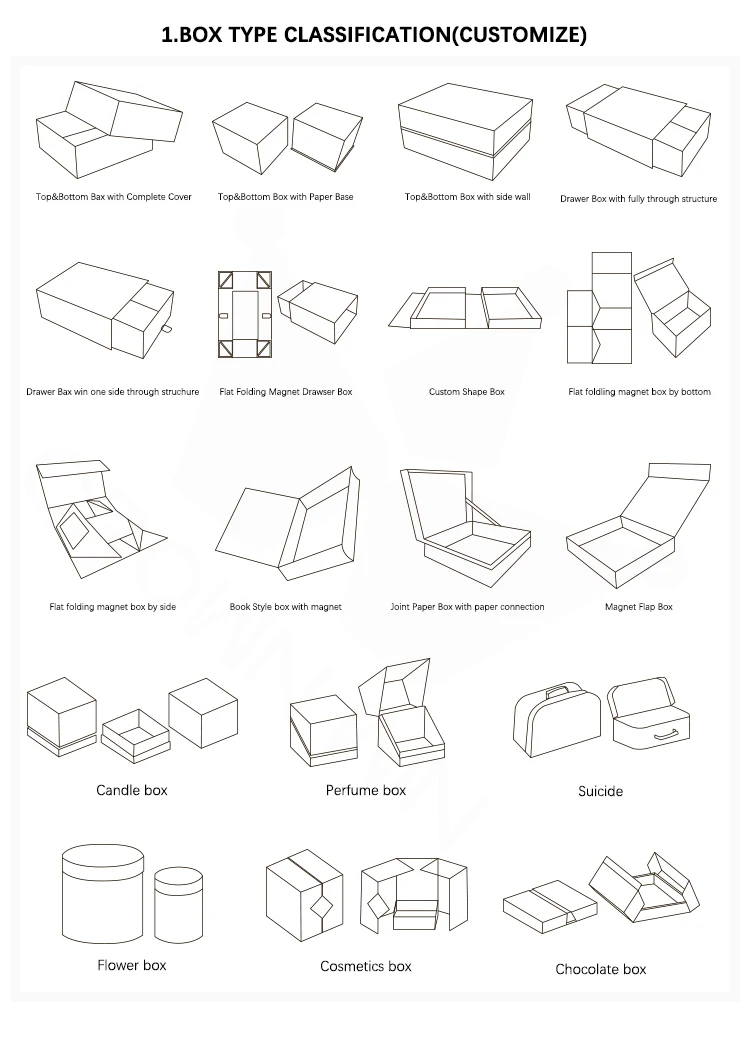 1.BOX TYPE CLASSIFICATION(CUSTOMIZE)

Top&Bottom Bax with Complete Cover

Top&Bottom Box with Paper Base

Top&Bottom Box with side wall

Drawer Box with fully through structure

Drawer Bax win one side through struchure

Flat Folding Magnet Drawser Box

Custom Shape Box

Flat foldling magnet box by bottom

Flat folding magnet box by side

Book Style box with magnet

Joint Paper Box with paper connection

Magnet Flap Box

Candle box

Perfume box

Suicide

Flower box

Cosmetics box

Chocolate box