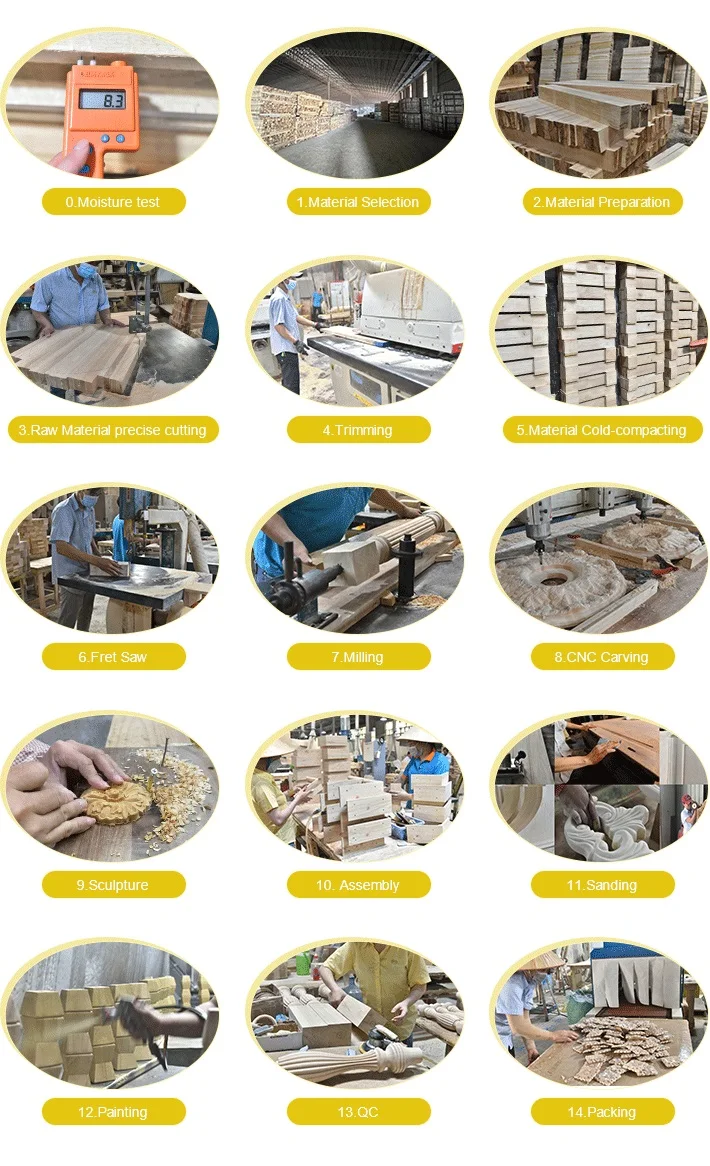 8.3

0.Moisture test

1.Material Selection

2.Material Preparation

3.Raw Material precise cutting

4.Trimming

5.Material Cold-compacting

6.Fret Saw

7.Milling

8.CNC Carving

9.Sculpture

10. Assembly

11.Sanding

12.Painting

13.QC

14.Packing