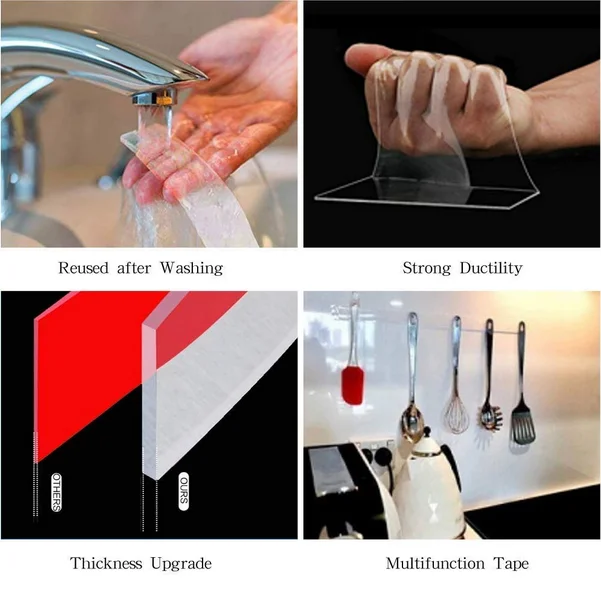 Reused after Washing

Strong Ductility

OTHERS

OURS

Thickness Upgrade

Multifunction Tape