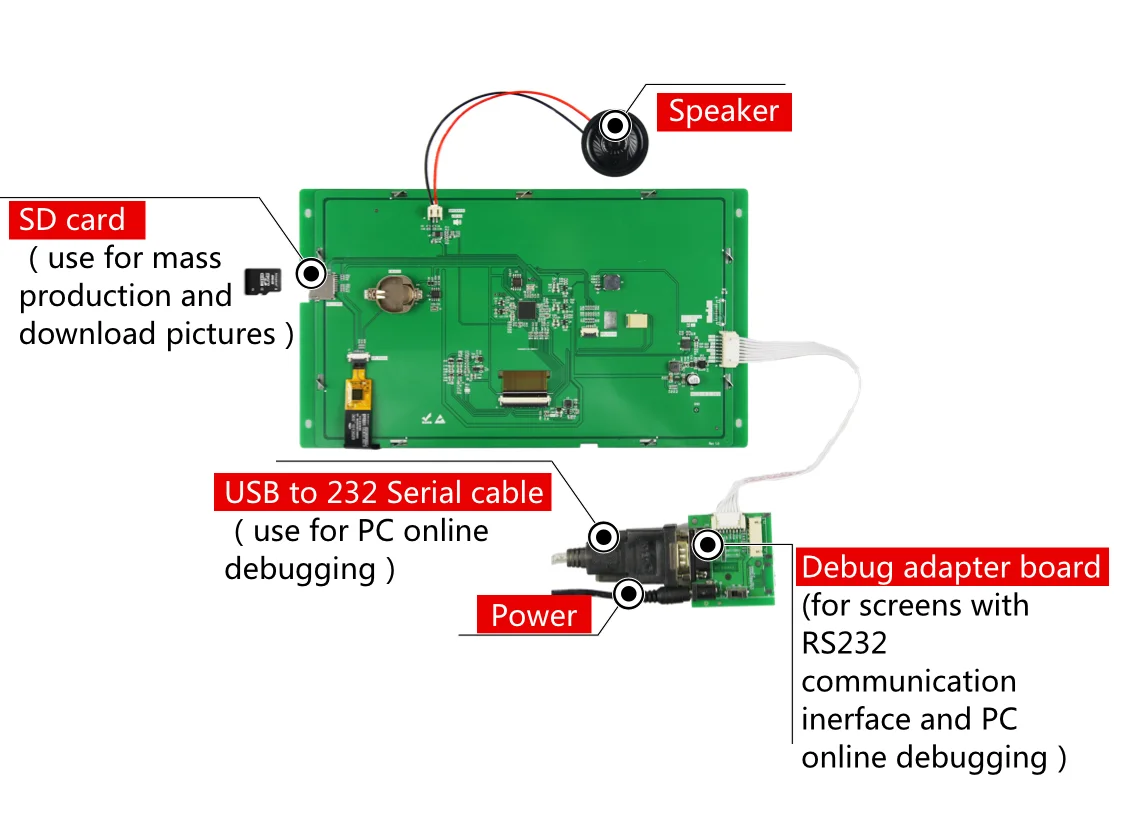 Speaker

SD card
( use for mass production and download pictures )

USB to 232 Serial cable
( use for PC online debugging )

Power

Debug adapter board
(for screens with RS232 communication inerface and PC online debugging )