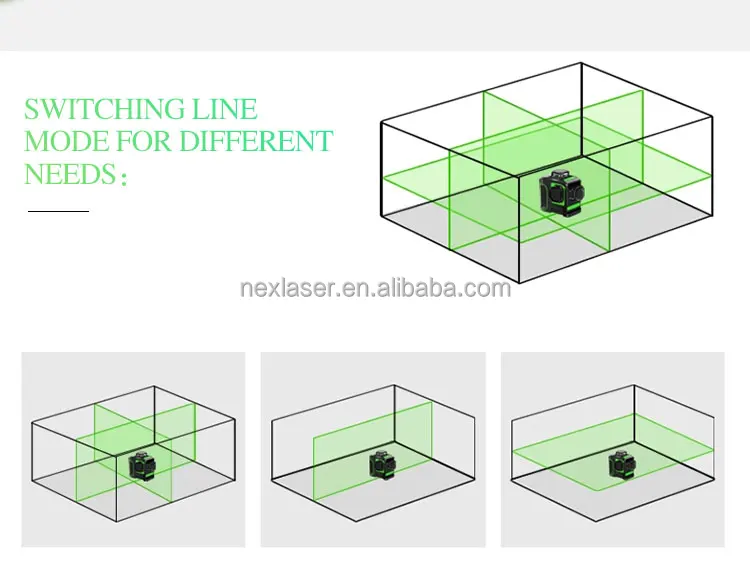 SWITCHING LINE MODE FOR DIFFERENT NEEDS：

nexlaser.en.alibaba.com