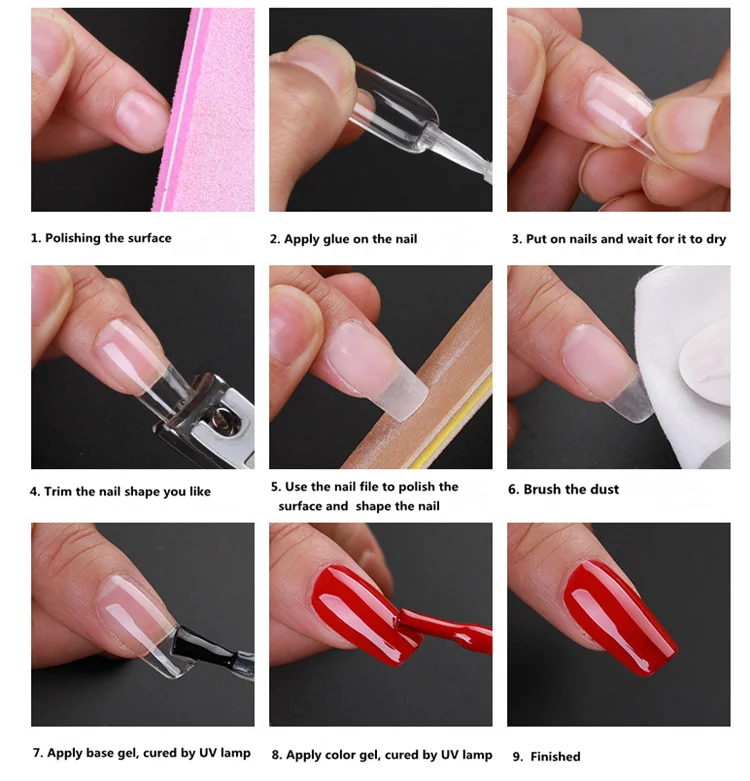 1. Polishing the surface

2. Apply glue on the nail

3. Put on nails and wait for it to dry

4. Trim the nail shape you like

5. Use the nail file to polish the surface and shape the nail

6. Brush the dust

7. Apply base gel, cured by UV lamp

8. Apply color gel, cured by UV lamp

9. Finished