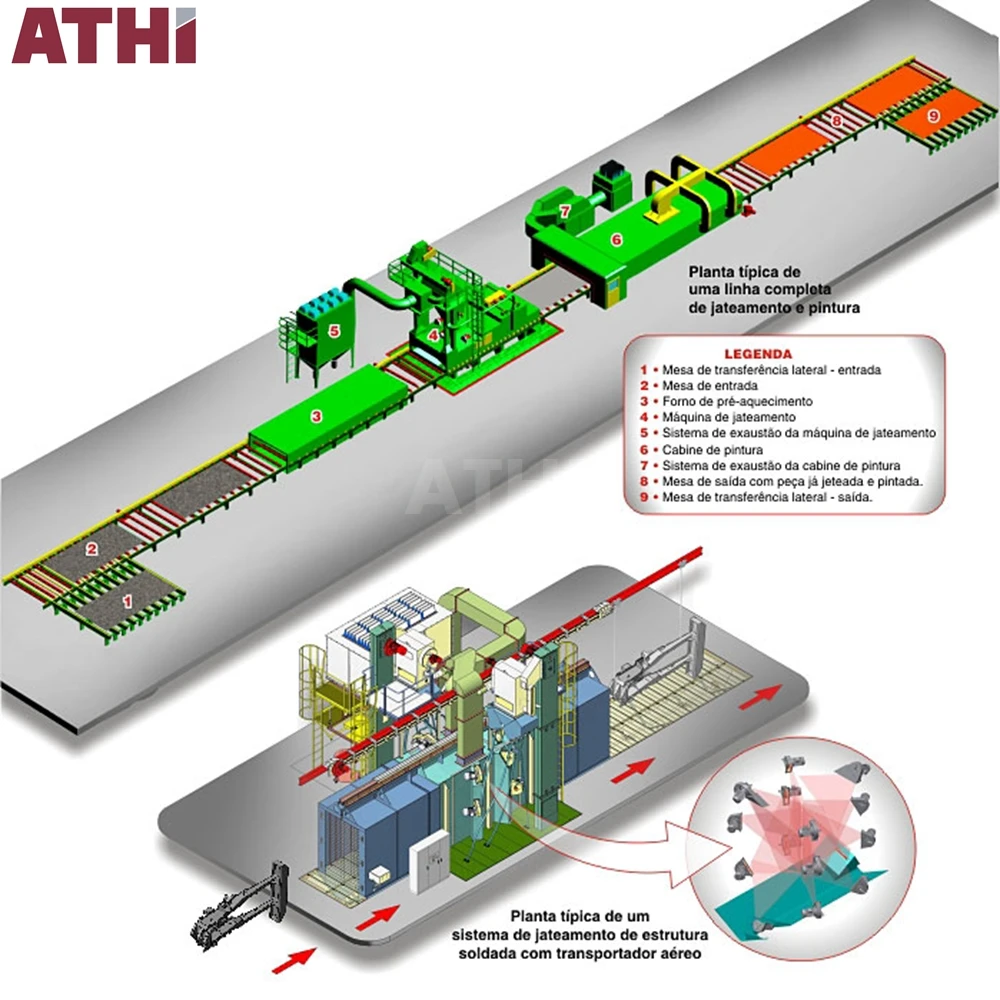 ATHI

9
8
7
6
5
4
3
2
1

Planta típica de uma linha completa de jateamento e pintura

LEGENDA
1 • Mesa de transferência lateral - entrada
2 • Mesa de entrada
3 • Forno de pré-aquecimento
4 • Máquina de jateamento
5 • Sistema de exaustão da máquina de jateamento
6 • Cabine de pintura
7 • Sistema de exaustão da cabine de pintura
8 • Mesa de saída com peça já jeteada e pintada.
9 • Mesa de transferência lateral - saída.

ATHI

Planta típica de um sistema de jateamento de estrutura soldada com transportador aéreo