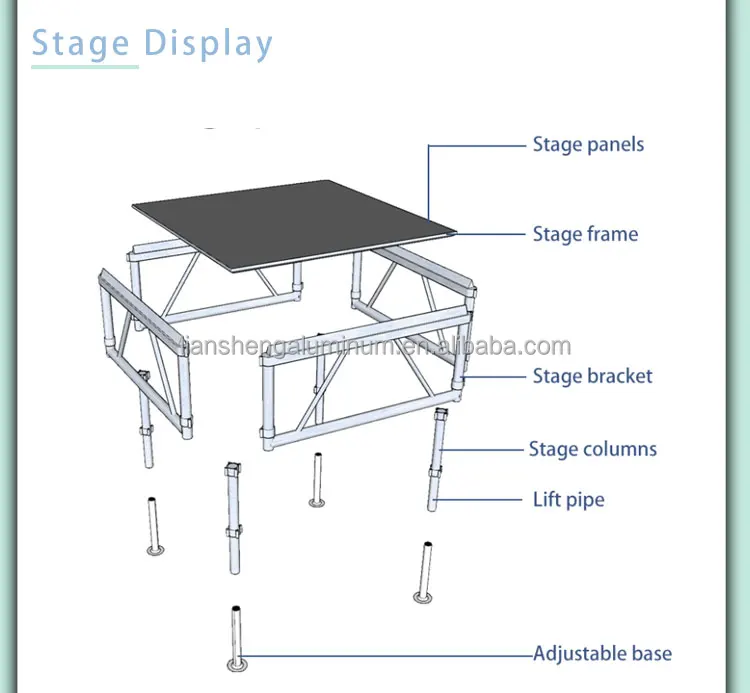 Stage Display

Stage panels

Stage frame

tianshengaluminum.en.alibaba.com

Stage bracket

Stage columns

Lift pipe

Adjustable base