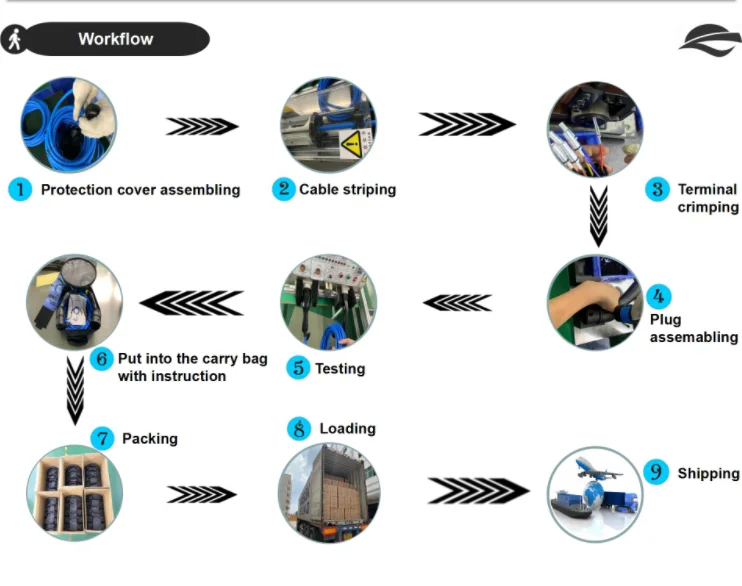 Workflow

1 Protection cover assembling

2 Cable striping

3 Terminal crimping

4 Plug assemabling

5 Testing

6 Put into the carry bag with instruction

7 Packing

8 Loading

9 Shipping