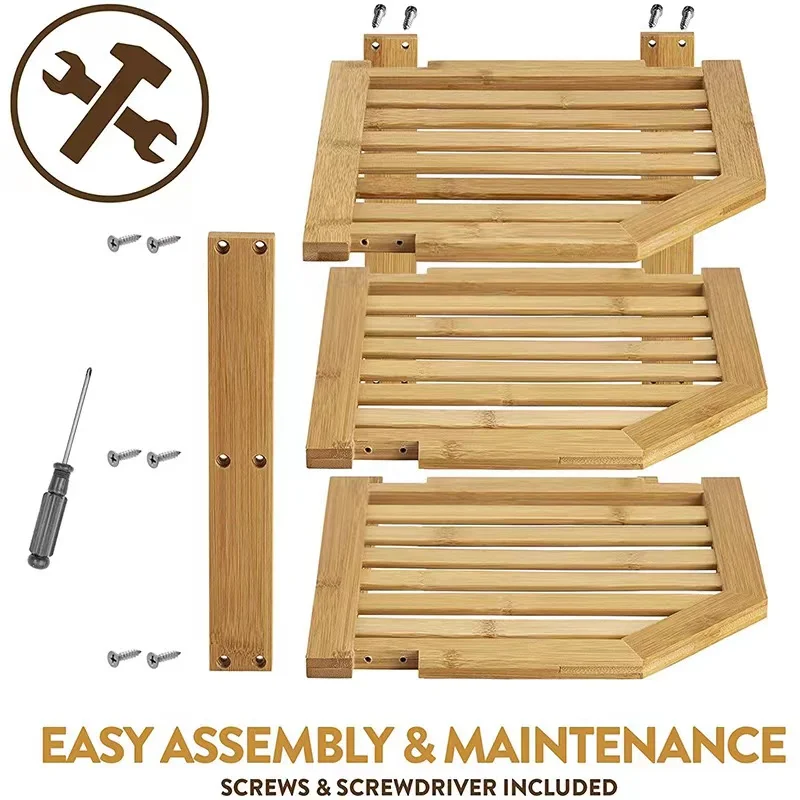 EASY ASSEMBLY & MAINTENANCE
SCREWS & SCREWDRIVER INCLUDED