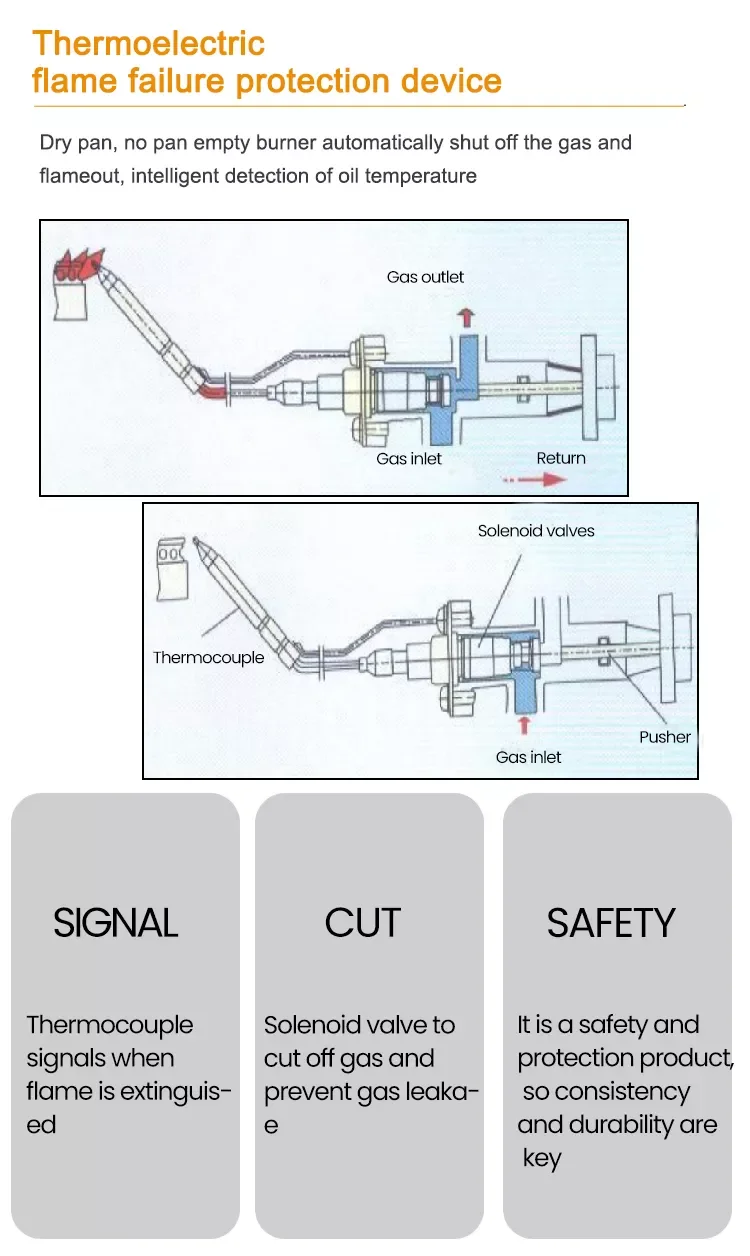 Thermoelectric flame failure protection device

Dry pan, no pan empty burner automatically shut off the gas and flameout, intelligent detection of oil temperature

Gas outlet

Gas inlet

Return

Solenoid valves

Thermocouple

Pusher

Gas inlet

SIGNAL

Thermocouple signals when flame is extinguised

CUT

Solenoid valve to cut off gas and prevent gas leakae

SAFETY

It is a safety and protection product, so consistency and durability are key