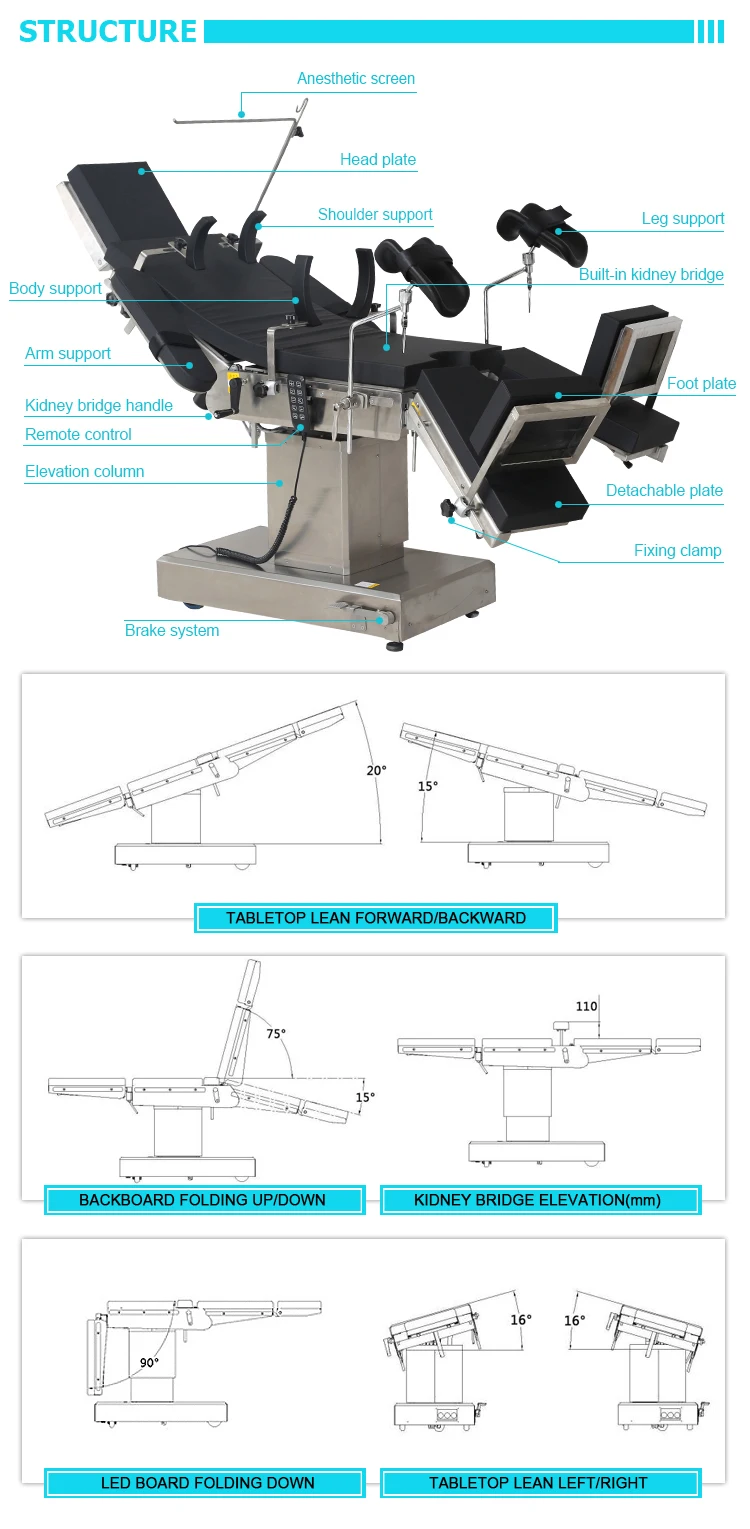 STRUCTURE

Anesthetic screen

Head plate

Shoulder support

Leg support

Built-in kidney bridge

Body support

Arm support

Foot plate

Kidney bridge handle

Remote control

Elevation column

Detachable plate

Fixing clamp

Brake system

20°

15°

TABLETOP LEAN FORWARD/BACKWARD

75°

15°

110

BACKBOARD FOLDING UP/DOWN

KIDNEY BRIDGE ELEVATION(mm)

90°

16°

16°

LED BOARD FOLDING DOWN

TABLETOP LEAN LEFT/RIGHT