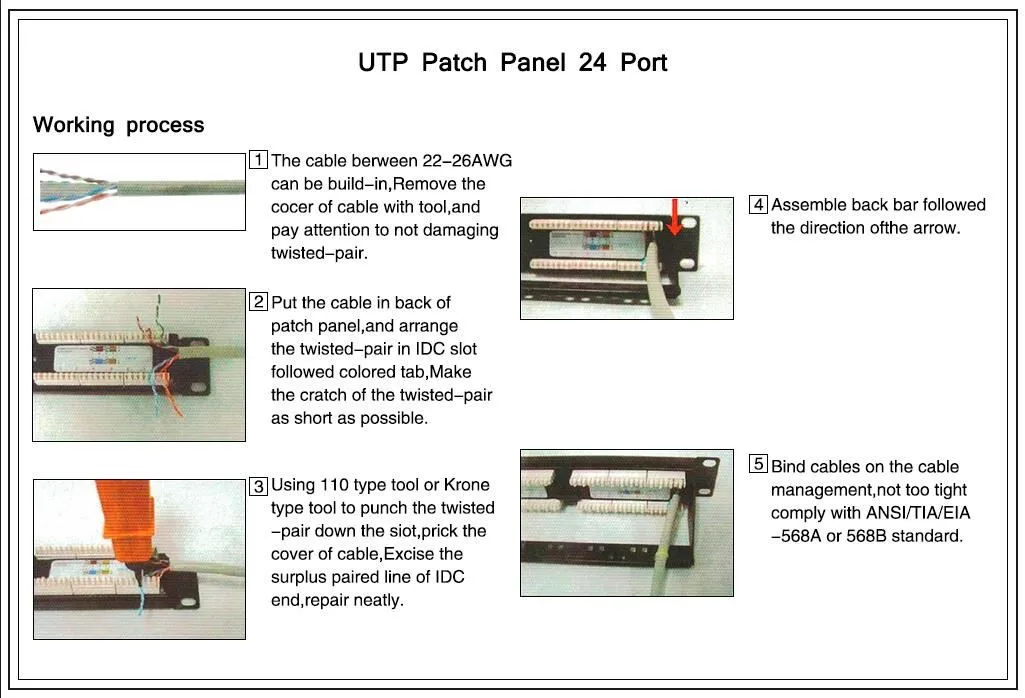 UTP Patch Panel 24 Port

Working process

1 The cable berween 22-26AWG can be build-in,Remove the cocer of cable with tool,and pay attention to not damaging twisted-pair.

2 Put the cable in back of patch panel,and arrange the twisted-pair in IDC slot followed colored tab,Make the cratch of the twisted-pair as short as possible.

3 Using 110 type tool or Krone type tool to punch the twisted -pair down the siot,prick the cover of cable,Excise the surplus paired line of IDC end,repair neatly.

4 Assemble back bar followed the direction ofthe arrow.

5 Bind cables on the cable management,not too tight comply with ANSI/TIA/EIA -568A or 568B standard.