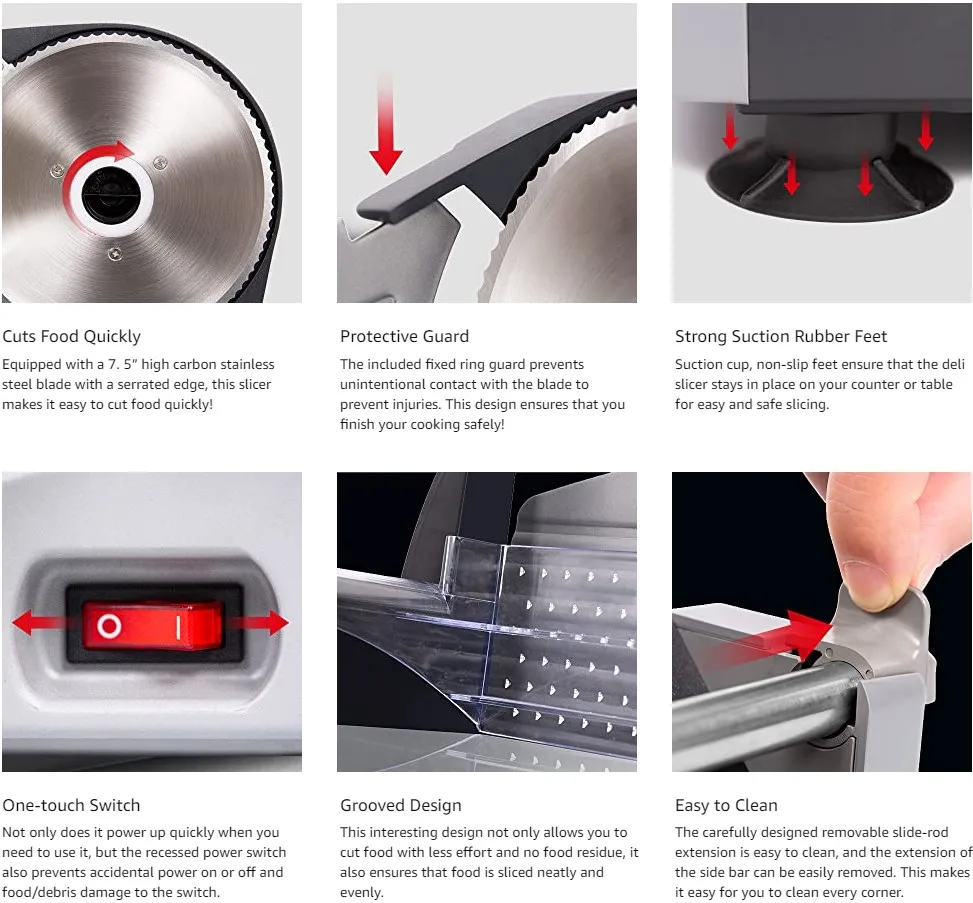 Cuts Food Quickly

Equipped with a 7. 5" high carbon stainless steel blade with a serrated edge, this slicer makes it easy to cut food quickly!

Protective Guard

The included fixed ring guard prevents unintentional contact with the blade to prevent injuries. This design ensures that you finish your cooking safely!

Strong Suction Rubber Feet

Suction cup, non-slip feet ensure that the deli slicer stays in place on your counter or table for easy and safe slicing.

O I

One-touch Switch

Not only does it power up quickly when you need to use it, but the recessed power switch also prevents accidental power on or off and food/debris damage to the switch.

Grooved Design

This interesting design not only allows you to cut food with less effort and no food residue, it also ensures that food is sliced neatly and evenly.

Easy to Clean

The carefully designed removable slide-rod extension is easy to clean, and the extension of the side bar can be easily removed. This makes it easy for you to clean every corner.