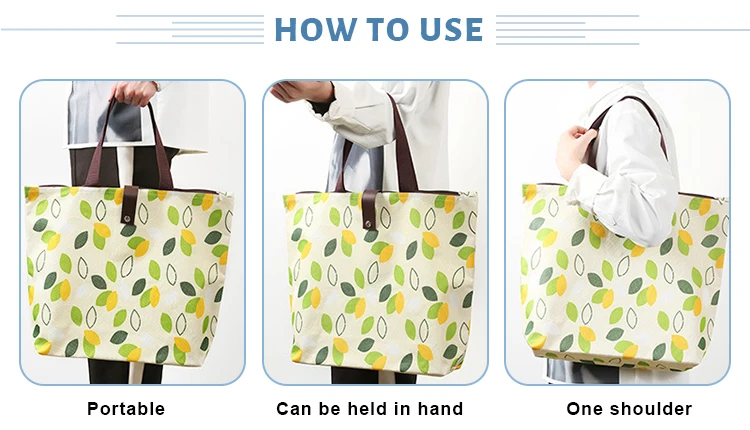 HOW TO USE

Portable

Can be held in hand

One shoulder