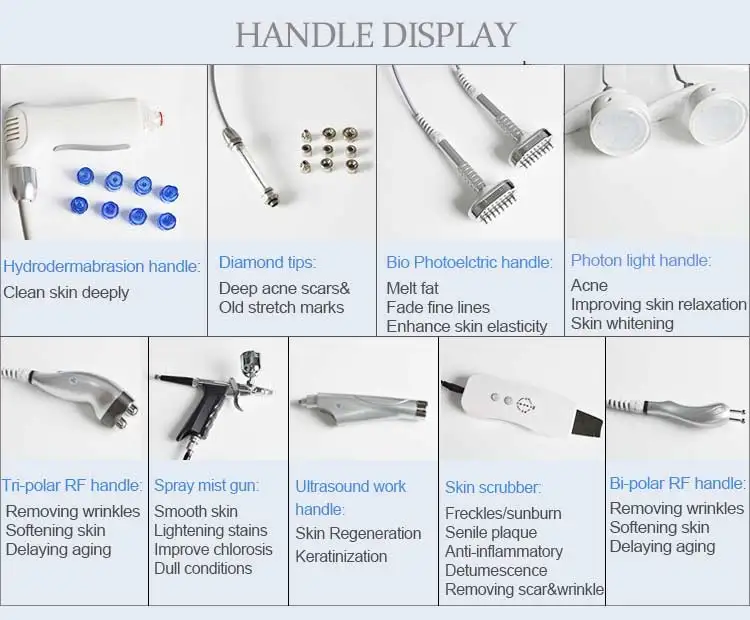 HANDLE DISPLAY

Hydrodermabrasion handle:
Clean skin deeply

Diamond tips:
Deep acne scars&
Old stretch marks

Bio Photoelctric handle:
Melt fat
Fade fine lines
Enhance skin elasticity

Photon light handle:
Acne
Improving skin relaxation
Skin whitening

Tri-polar RF handle:
Removing wrinkles
Softening skin
Delaying aging

Spray mist gun:
Smooth skin
Lightening stains
Improve chlorosis
Dull conditions

Ultrasound work handle:
Skin Regeneration
Keratinization

Skin scrubber:
Freckles/sunburn
Senile plaque
Anti-inflammatory
Detumescence
Removing scar&wrinkle

Bi-polar RF handle:
Removing wrinkles
Softening skin
Delaying aging