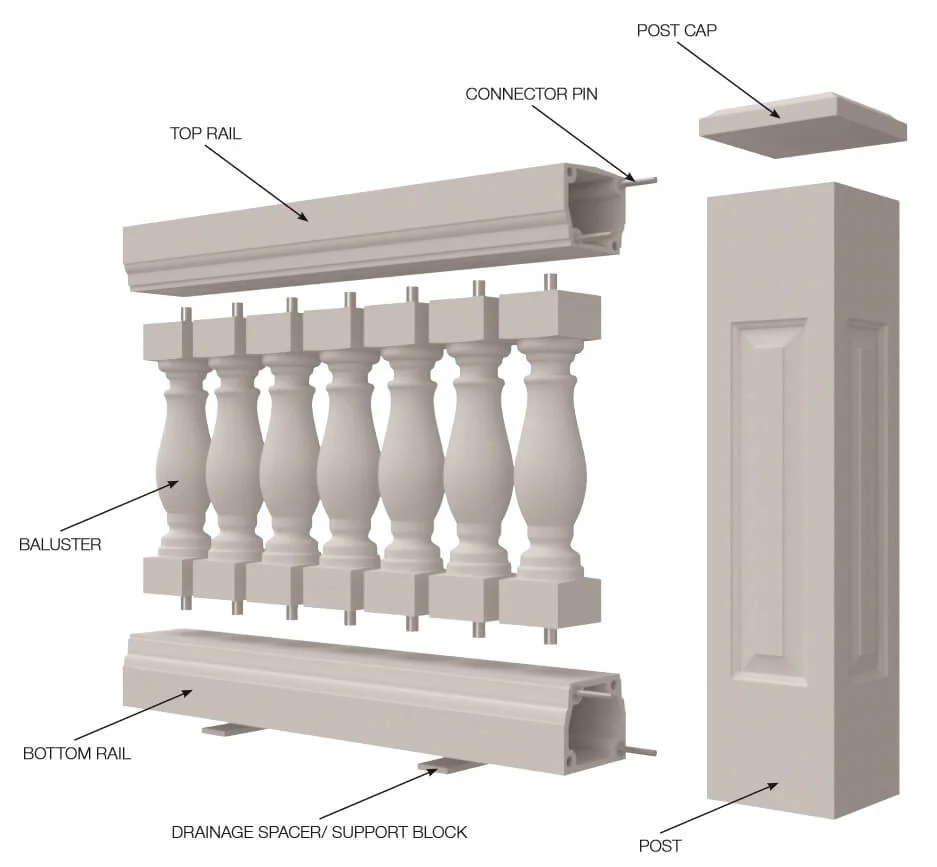 POST CAP

CONNECTOR PIN

TOP RAIL

BALUSTER

BOTTOM RAIL

DRAINAGE SPACER/ SUPPORT BLOCK

POST