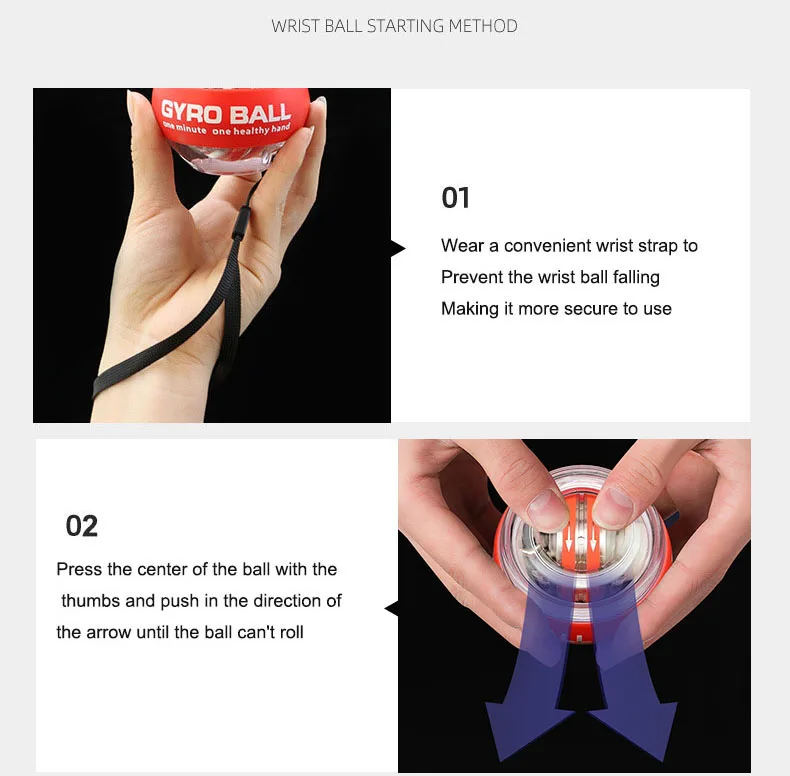 WRIST BALL STARTING METHOD

GYRO BALL
one minute one healthy hand

01

Wear a convenient wrist strap to
Prevent the wrist ball falling
Making it more secure to use

02

Press the center of the ball with the thumbs and push in the direction of the arrow until the ball can't roll