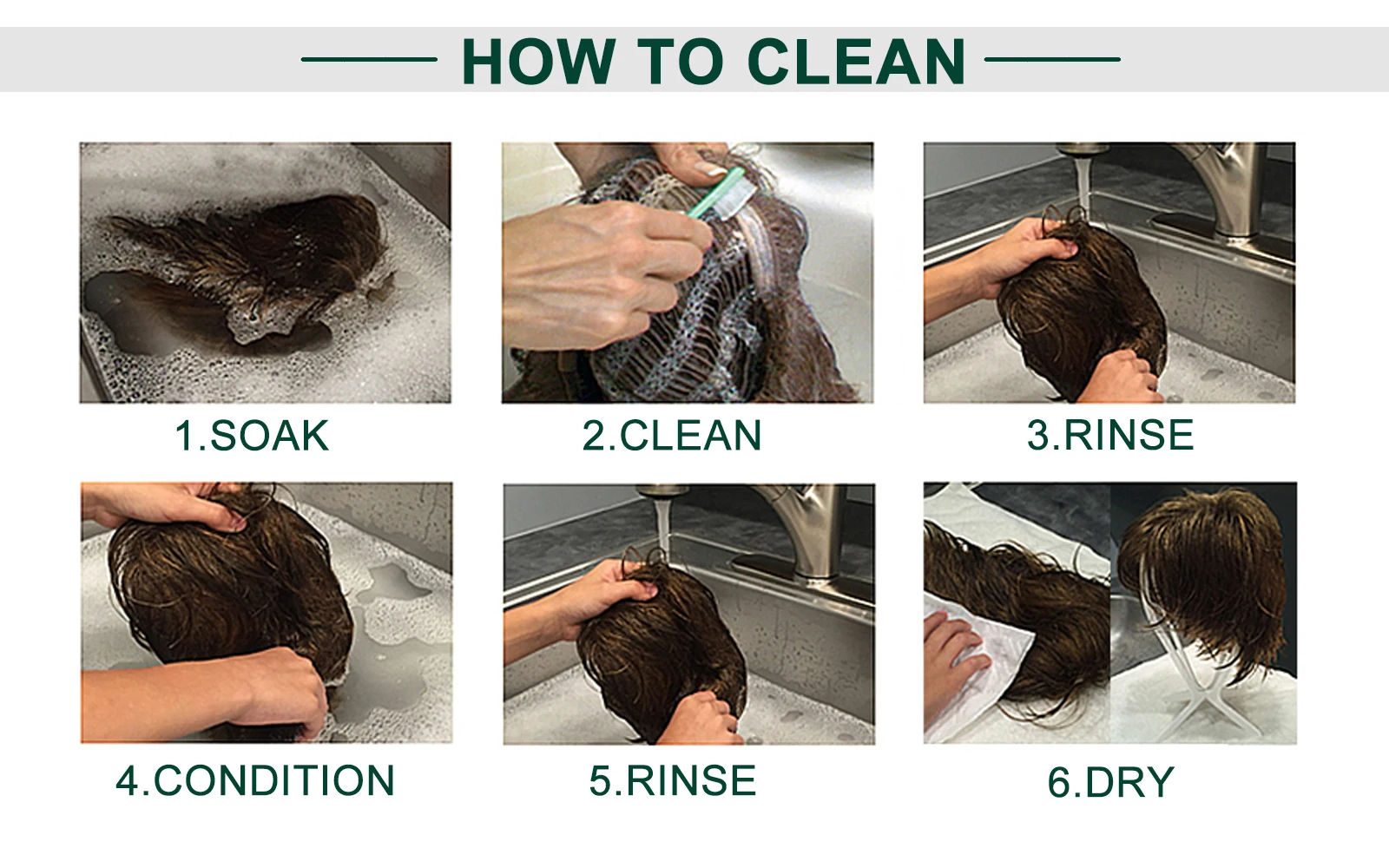 HOW TO CLEAN

1.SOAK

2.CLEAN

3.RINSE

4.CONDITION

5.RINSE

6.DRY