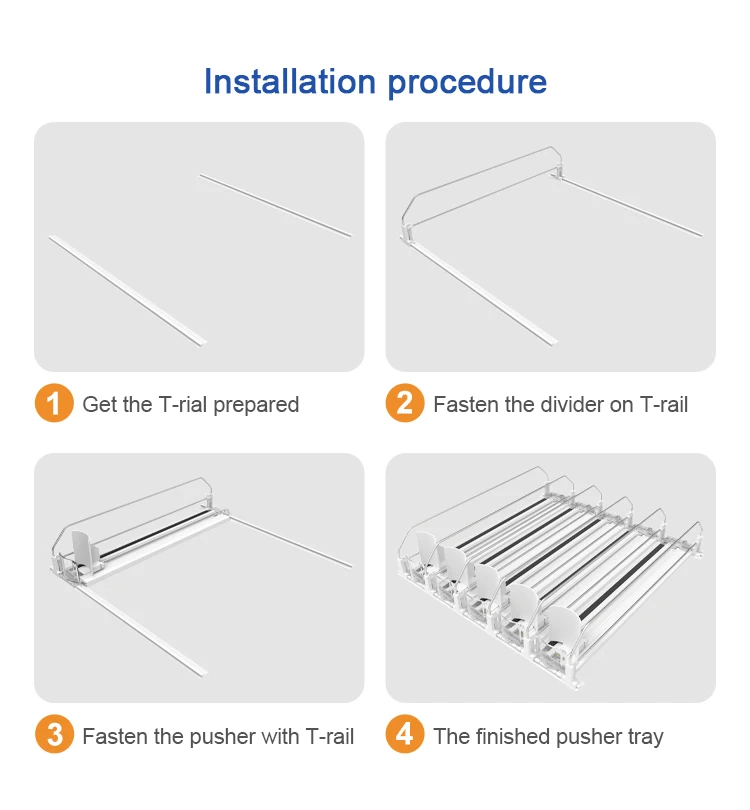 Installation procedure

1 Get the T-rial prepared

2 Fasten the divider on T-rail

3 Fasten the pusher with T-rail

4 The finished pusher tray