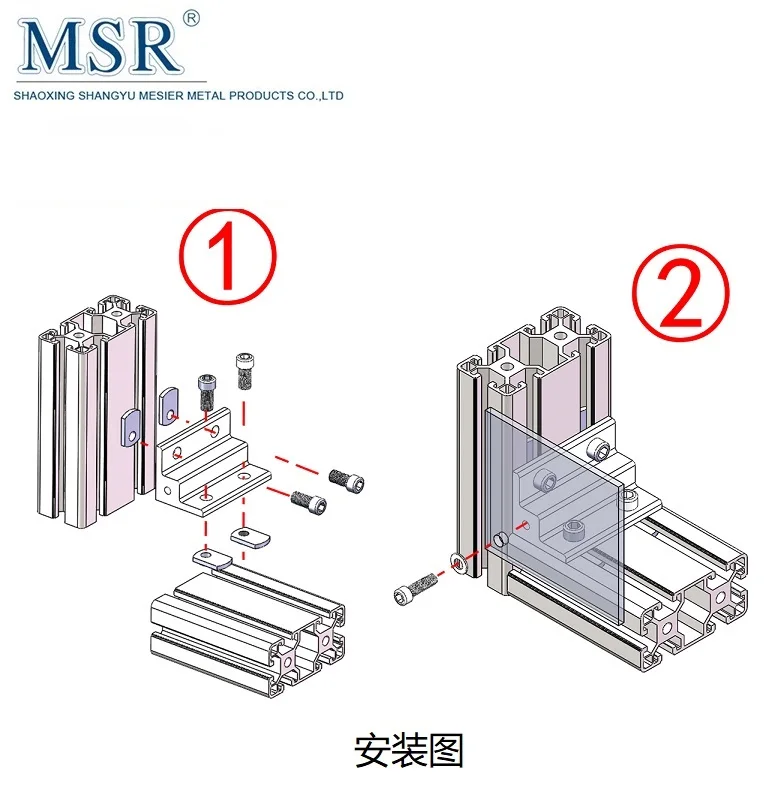 MSR®

SHAOXING SHANGYU MESIER METAL PRODUCTS CO.,LTD

①

②

安装图