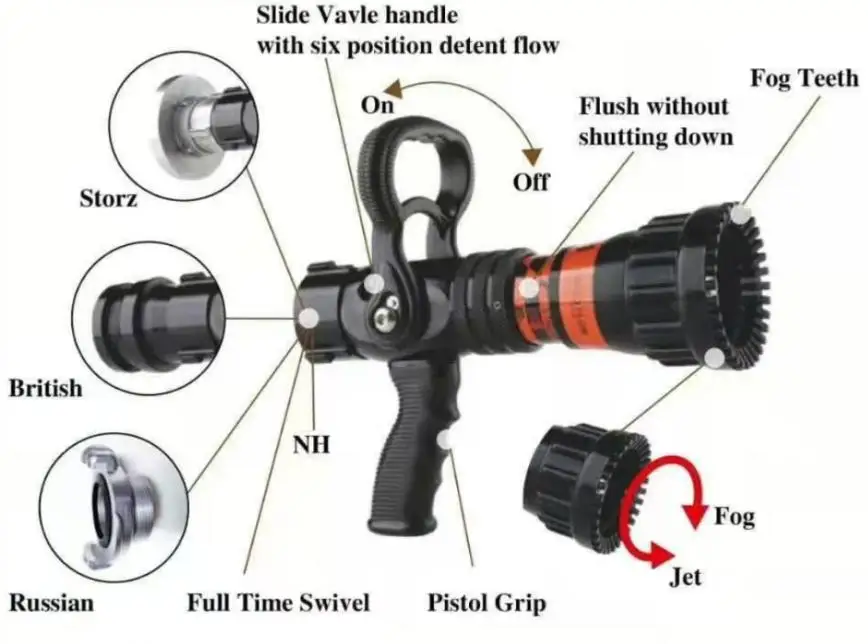 Slide Vavle handle with six position detent flow

On

Off

Flush without shutting down

Fog Teeth

Storz

British

NH

Russian

Full Time Swivel

Pistol Grip

Fog

Jet