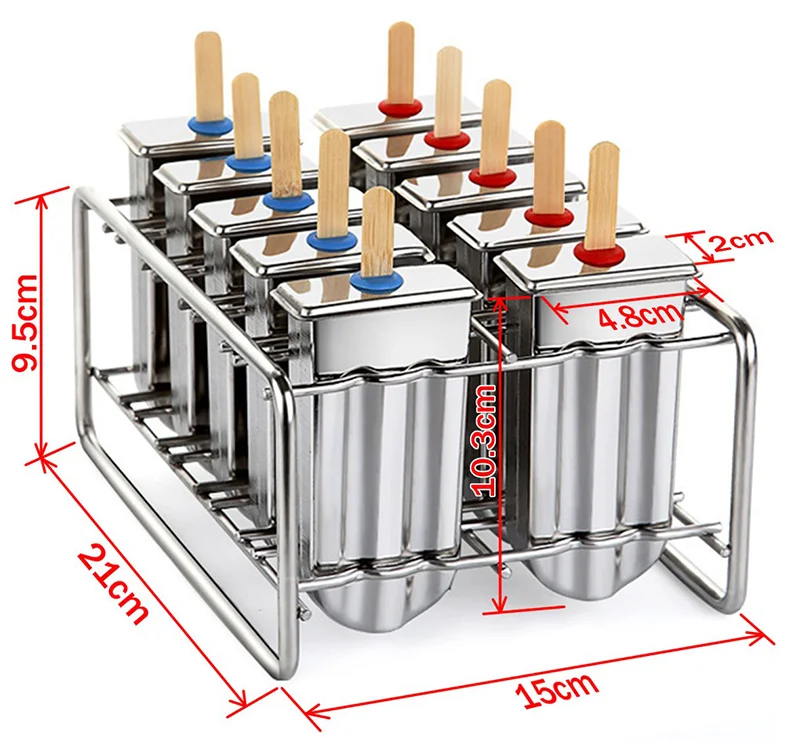 9.5cm
2cm
4.8cm
10.3cm
21cm
15cm