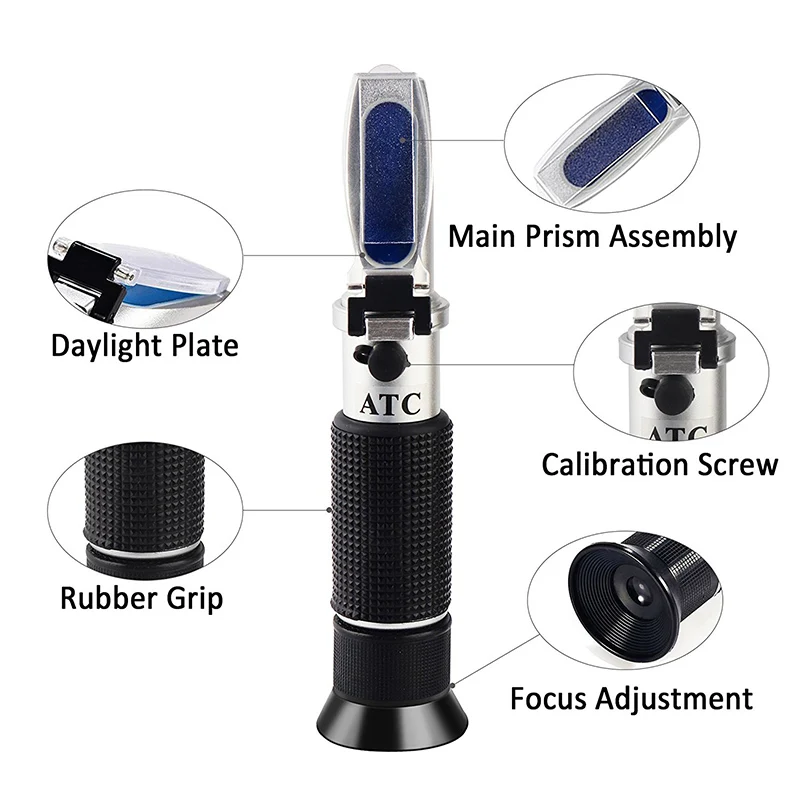 Main Prism Assembly

Daylight Plate

ATC

ATC

Calibration Screw

Rubber Grip

Focus Adjustment