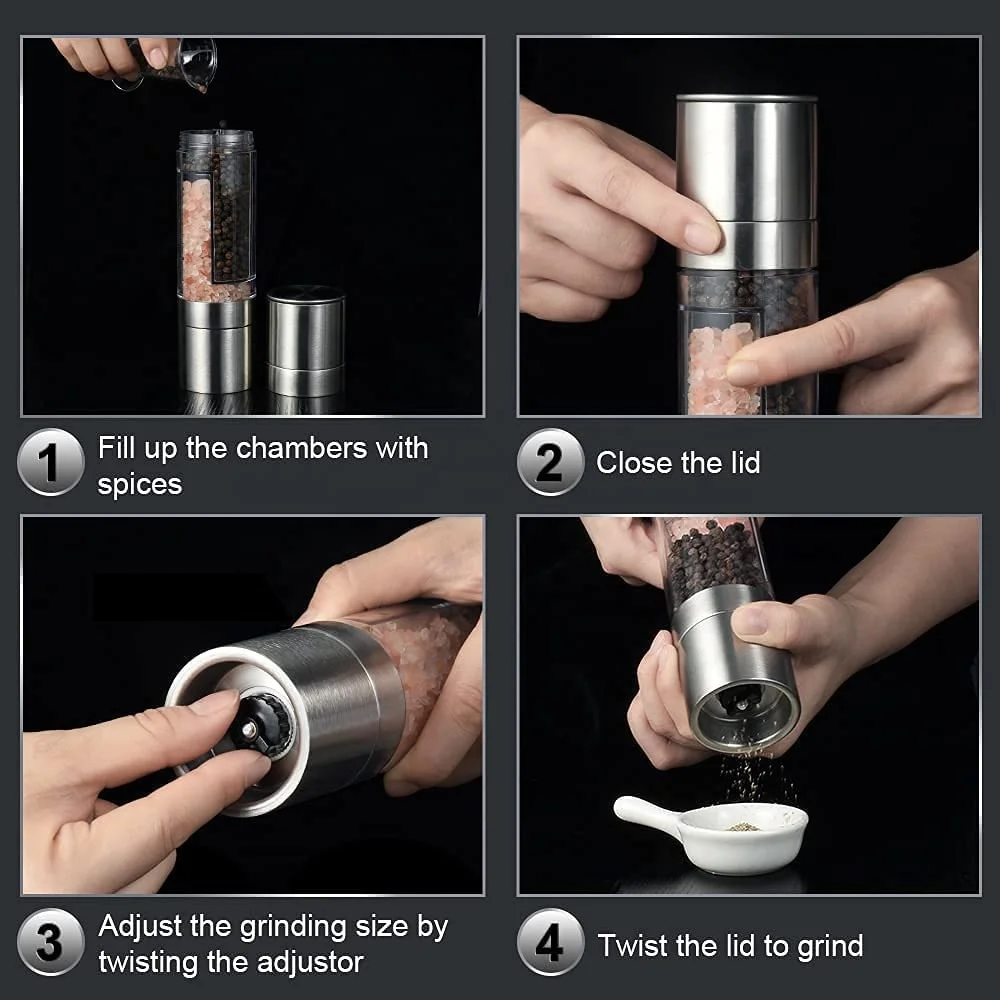 1 Fill up the chambers with spices

2 Close the lid

3 Adjust the grinding size by twisting the adjustor

4 Twist the lid to grind