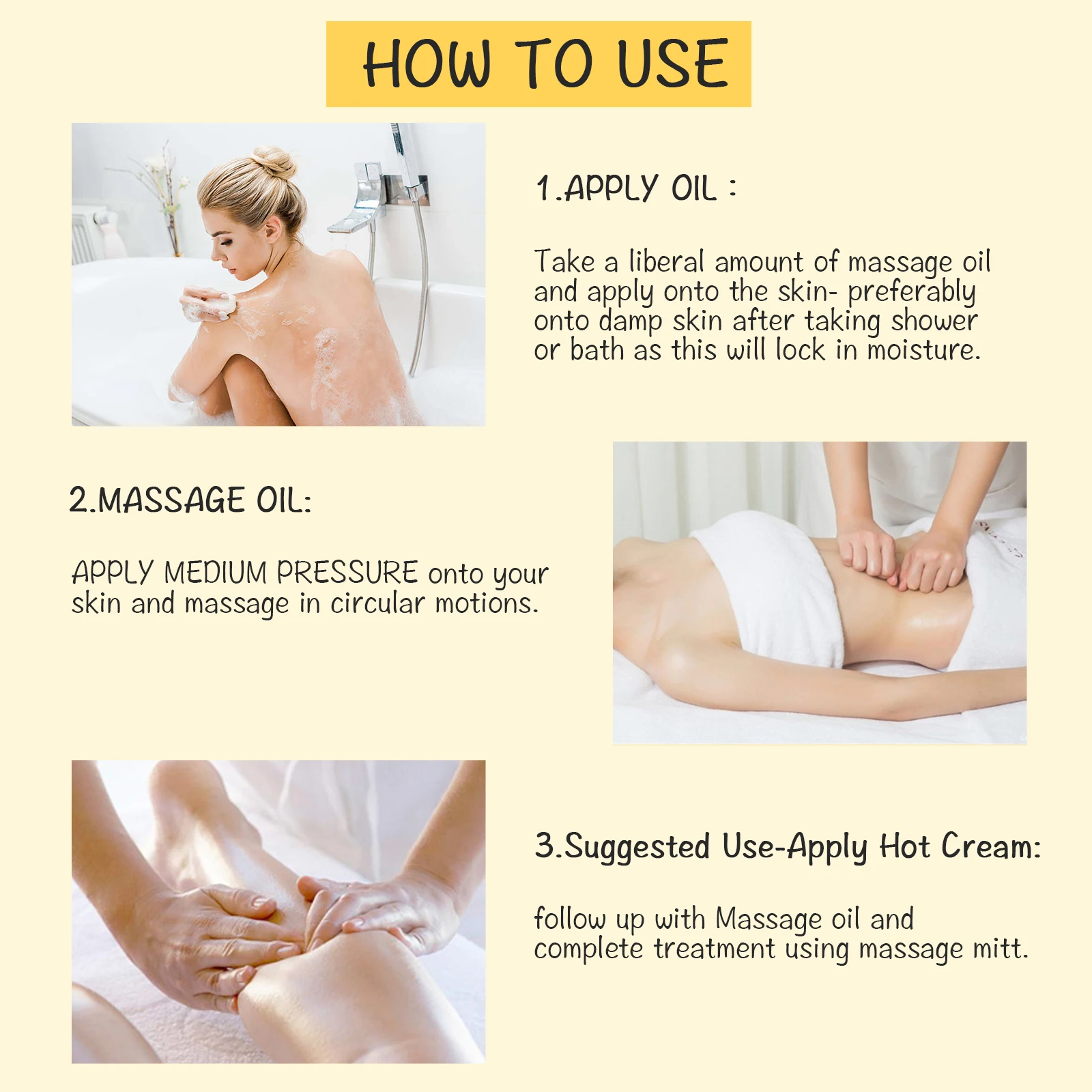 HOW TO USE

1.APPLY OIL :

Take a liberal amount of massage oil and apply onto the skin- preferably onto damp skin after taking shower or bath as this will lock in moisture.

2.MASSAGE OIL:

APPLY MEDIUM PRESSURE onto your skin and massage in circular motions.

3.Suggested Use-Apply Hot Cream:

follow up with Massage oil and complete treatment using massage mitt.