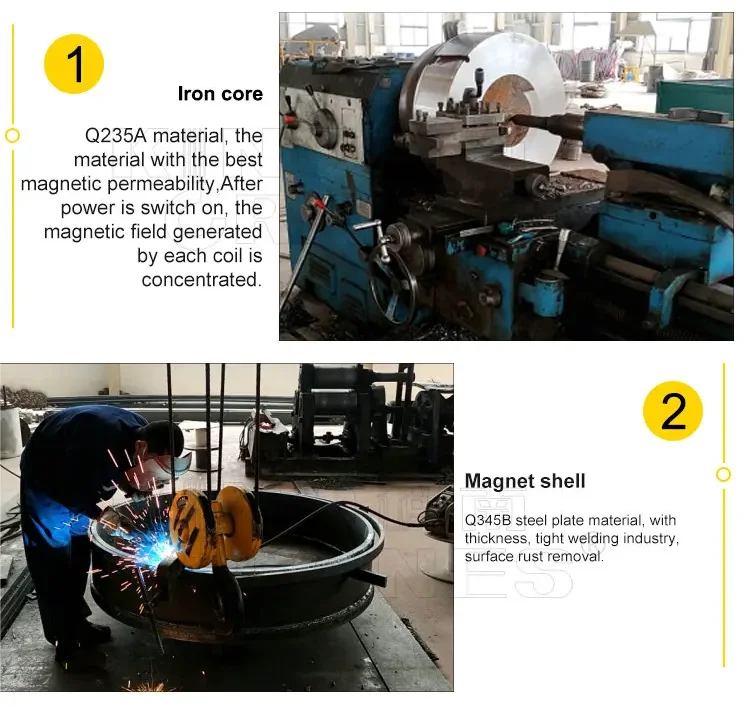 1

Iron core

Q235A material, the material with the best magnetic permeability,After power is switch on, the magnetic field generated by each coil is concentrated.

2

Magnet shell

Q345B steel plate material, with thickness, tight welding industry, surface rust removal.