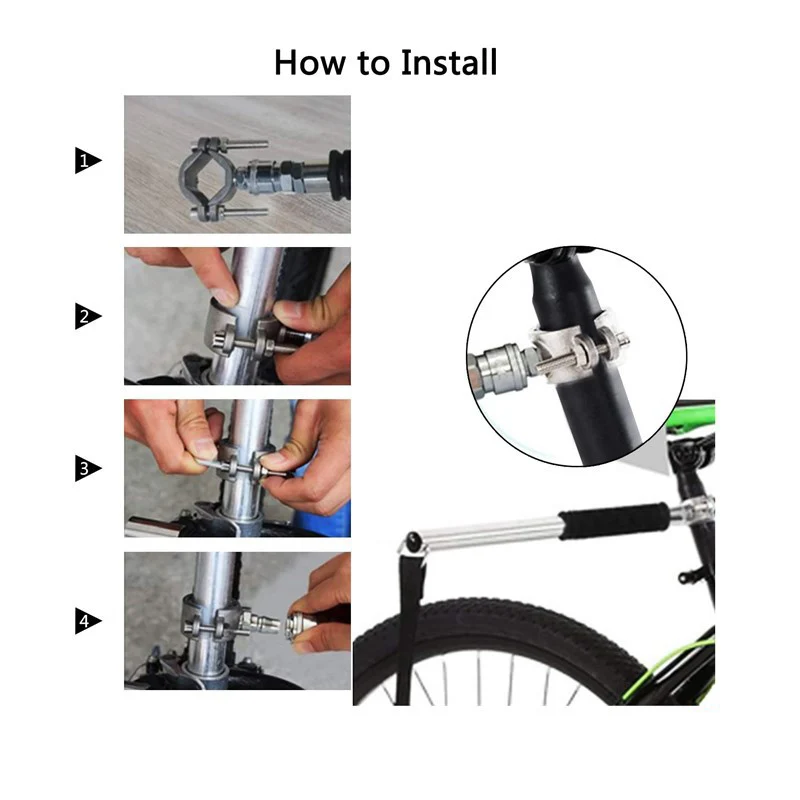 How to Install

1

2

3

4