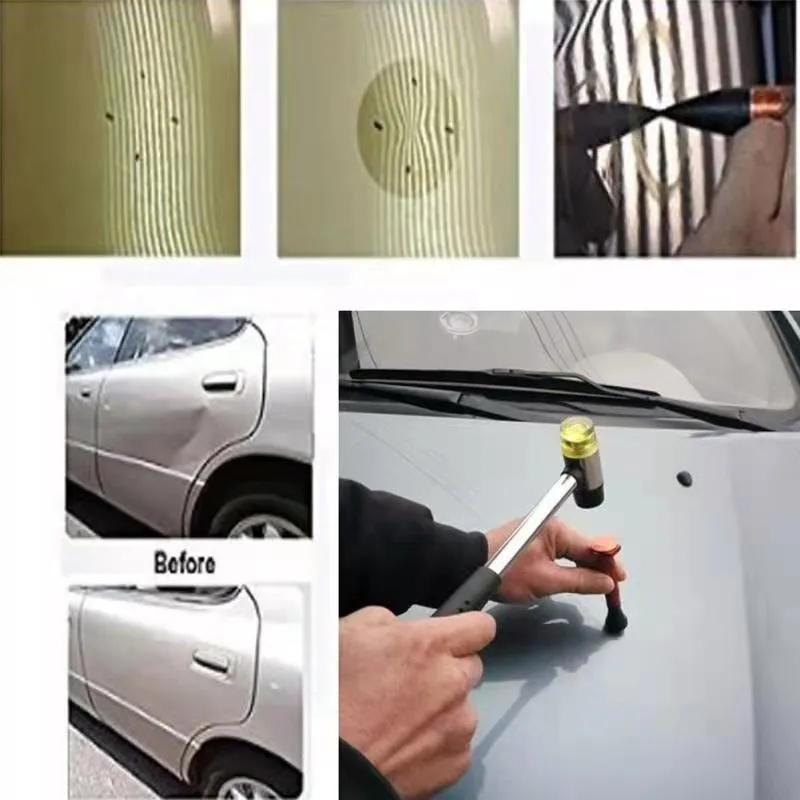 Before