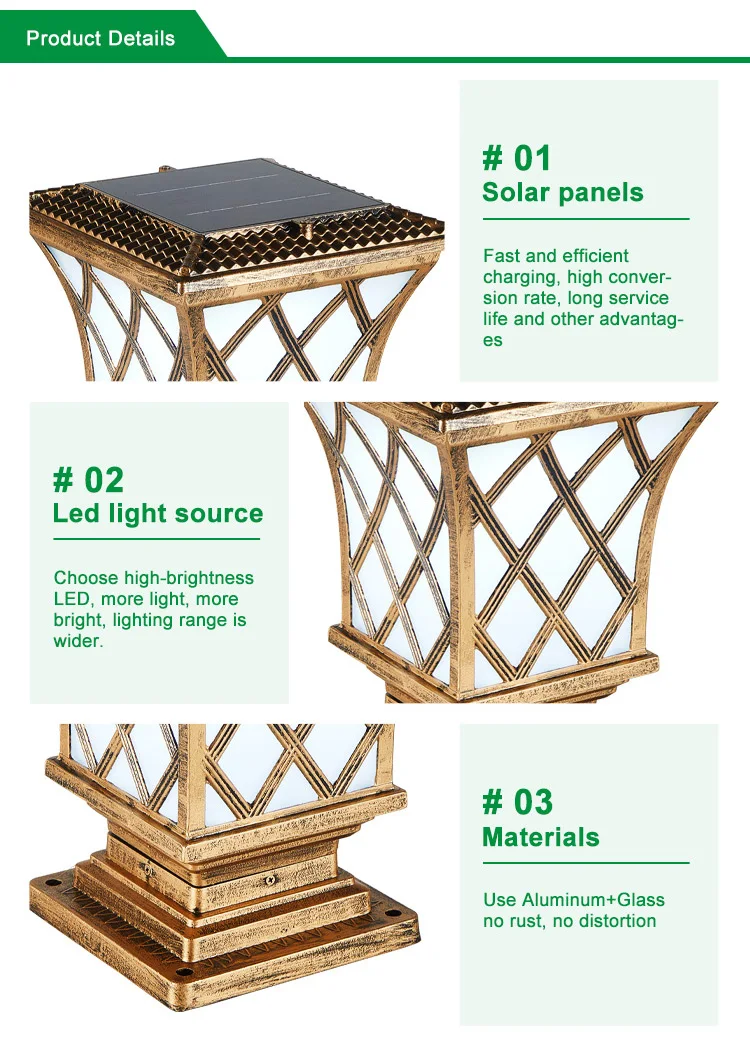 Product Details

# 01
Solar panels

Fast and efficient charging, high conversion rate, long service life and other advantages

# 02
Led light source

Choose high-brightness LED, more light, more bright, lighting range is wider.

# 03
Materials

Use Aluminum+Glass no rust, no distortion