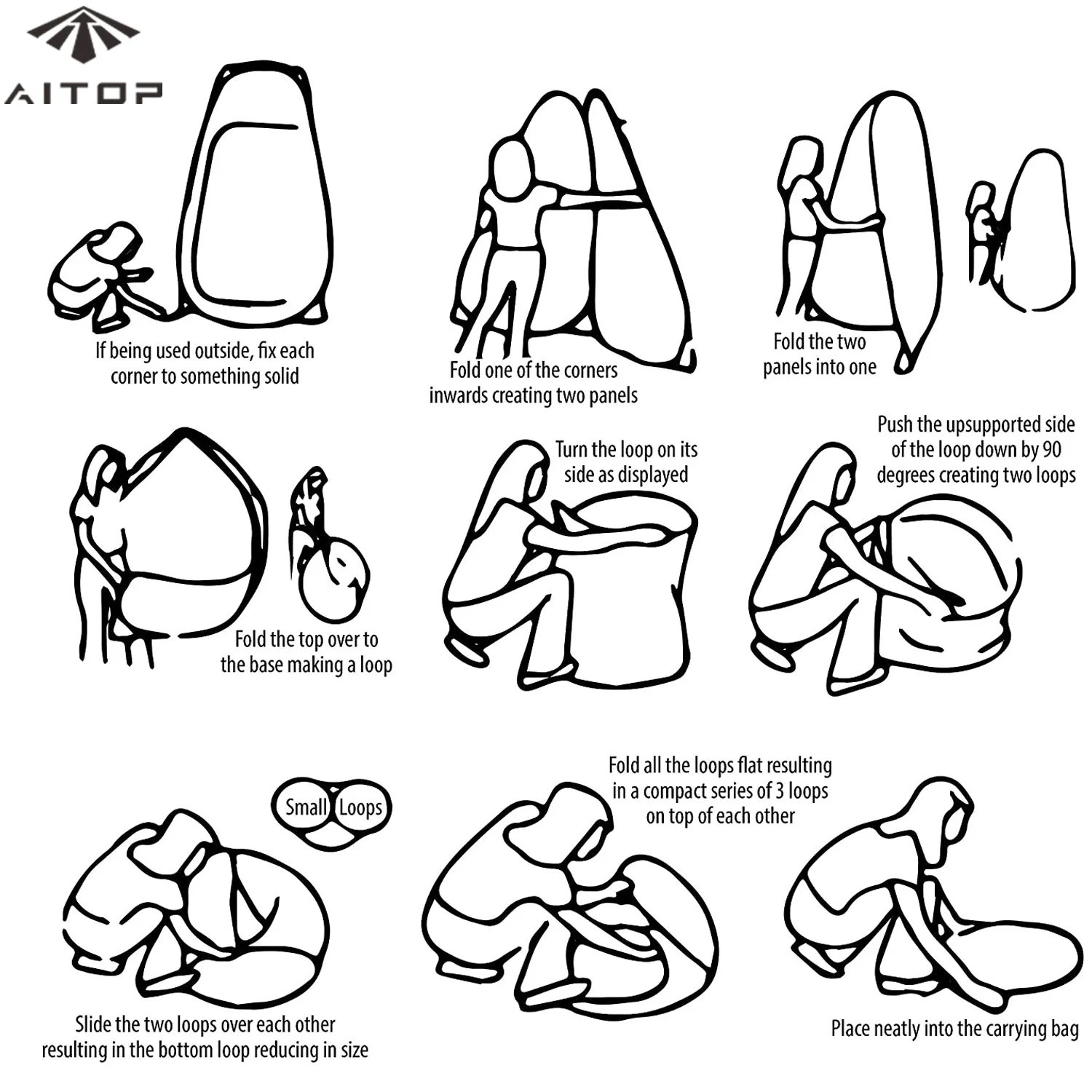 AITOP

If being used outside, fix each corner to something solid

Fold one of the corners inwards creating two panels

Fold the two panels into one

Fold the top over to the base making a loop

Turn the loop on its side as displayed

Push the upsupported side of the loop down by 90 degrees creating two loops

Small Loops

Slide the two loops over each other resulting in the bottom loop reducing in size

Fold all the loops flat resulting in a compact series of 3 loops on top of each other

Place neatly into the carrying bag