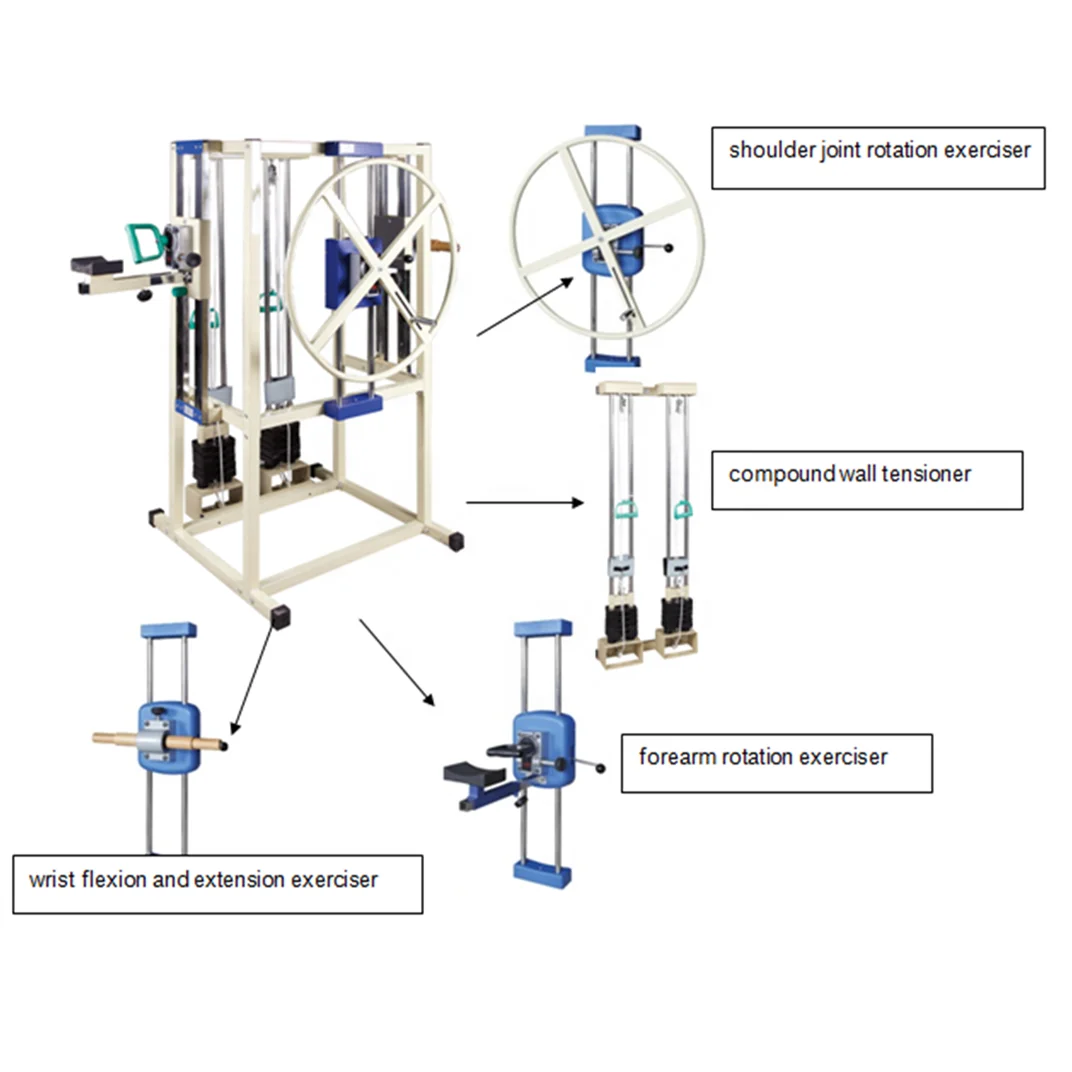 shoulder joint rotation exerciser

compound wall tensioner

forearm rotation exerciser

wrist flexion and extension exerciser