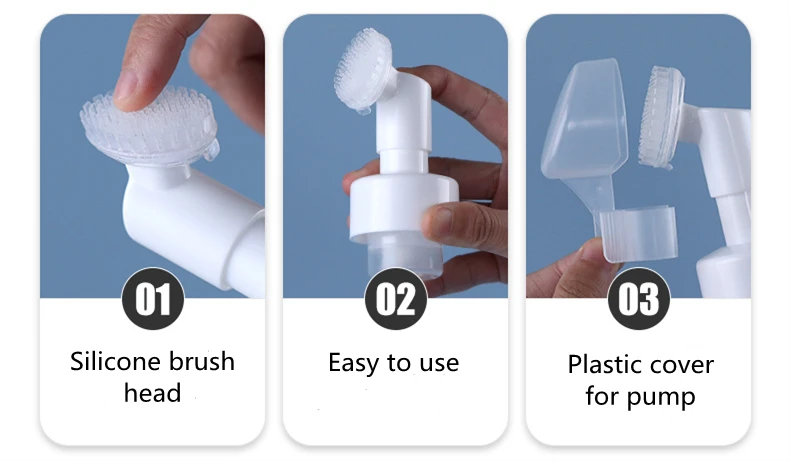 01

Silicone brush head

02

Easy to use

03

Plastic cover for pump