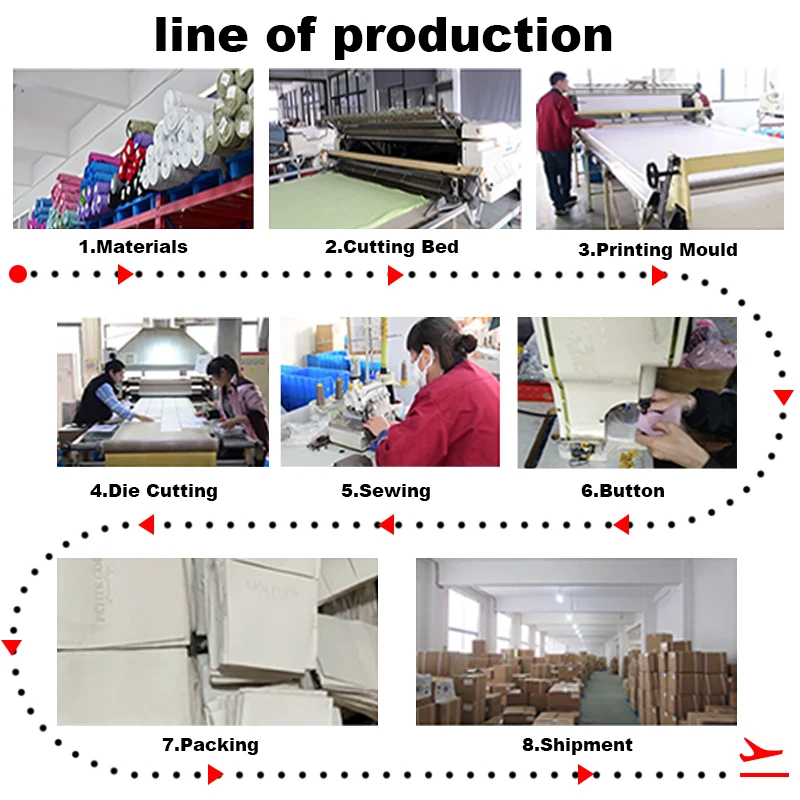 line of production

1.Materials

2.Cutting Bed

3.Printing Mould

4.Die Cutting

5.Sewing

6.Button

7.Packing

8.Shipment