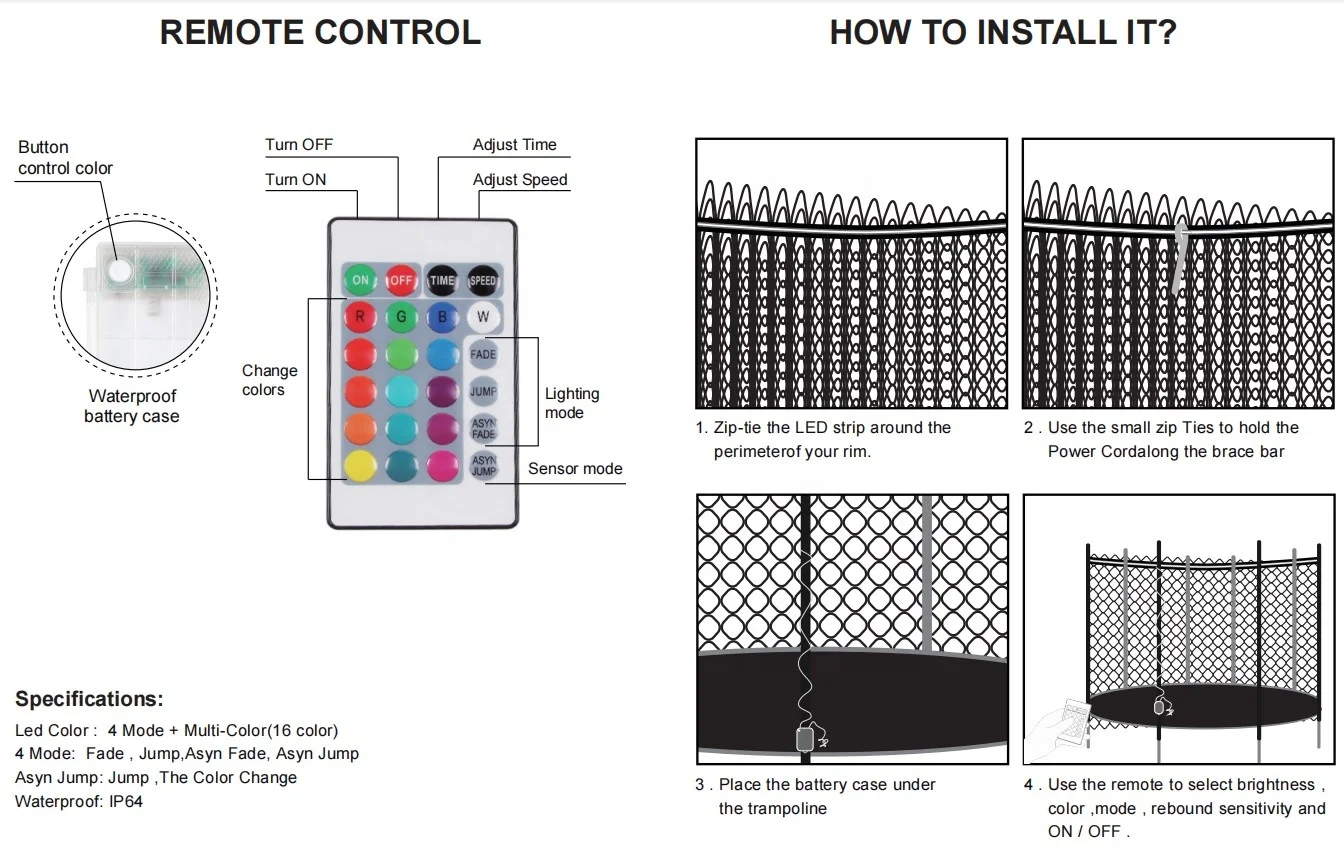 REMOTE CONTROL

Button control color

Waterproof battery case

Turn OFF

Turn ON

Adjust Time

Adjust Speed

ON OFF TIME SPEED
R G B W
FADE
JUMP
ASYN FADE
ASYN JUMP

Change colors

Lighting mode

Sensor mode

Specifications:

Led Color : 4 Mode + Multi-Color(16 color)
4 Mode: Fade , Jump,Asyn Fade, Asyn Jump
Asyn Jump: Jump ,The Color Change
Waterproof: IP64

HOW TO INSTALL IT?

1. Zip-tie the LED strip around the perimeterof your rim.

2 . Use the small zip Ties to hold the Power Cordalong the brace bar

3 . Place the battery case under the trampoline

4 . Use the remote to select brightness , color ,mode , rebound sensitivity and ON / OFF .