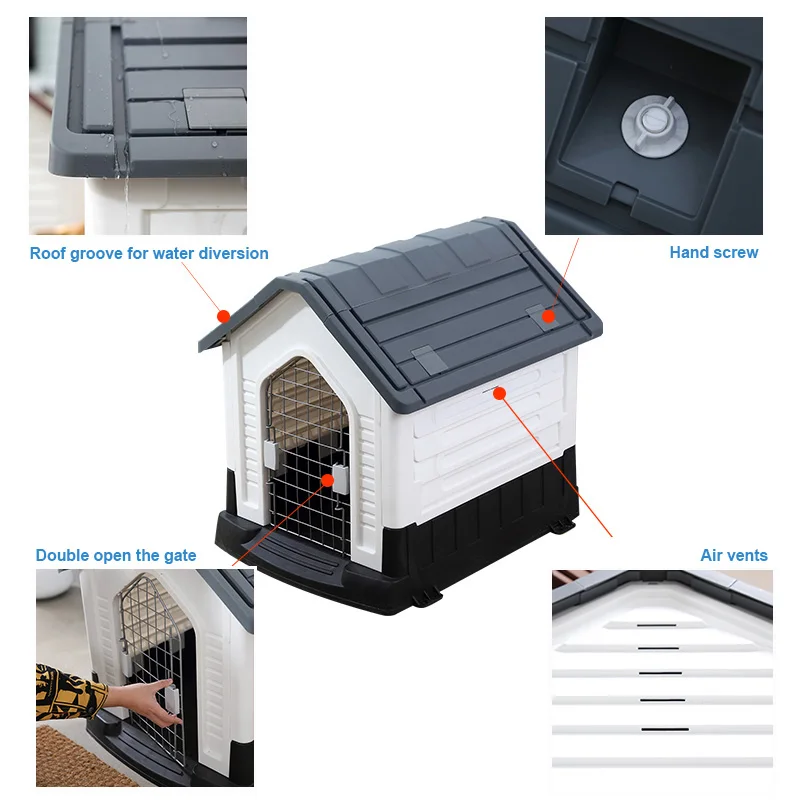 Roof groove for water diversion

Hand screw

Double open the gate

Air vents