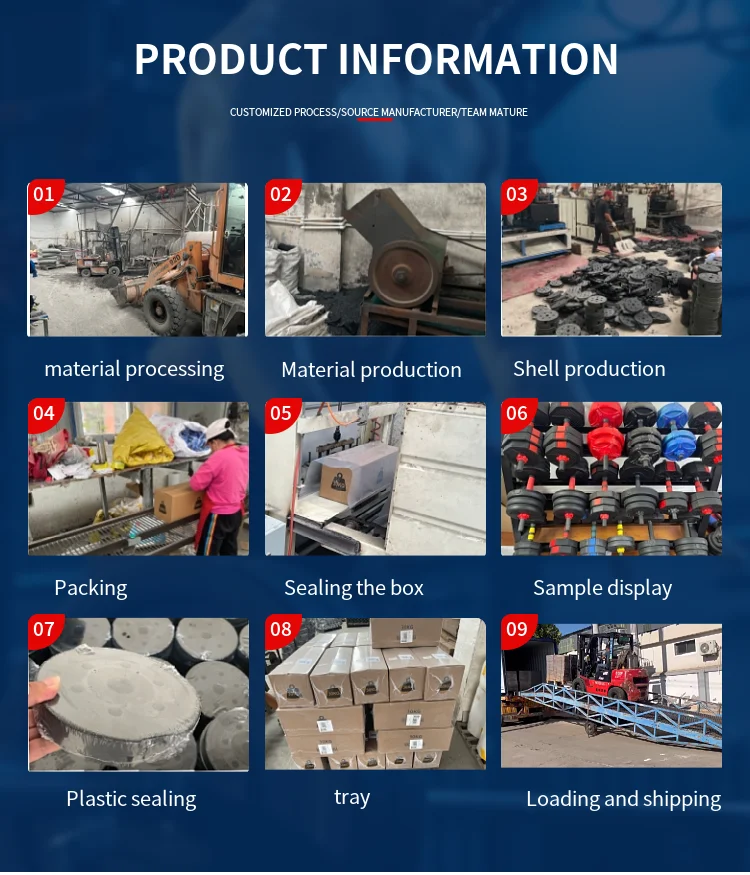 PRODUCT INFORMATION

CUSTOMIZED PROCESS/SOURCE MANUFACTURER/TEAM MATURE

01
material processing

02
Material production

03
Shell production

04
Packing

05
Sealing the box

06
Sample display

07
Plastic sealing

08
tray

09
Loading and shipping