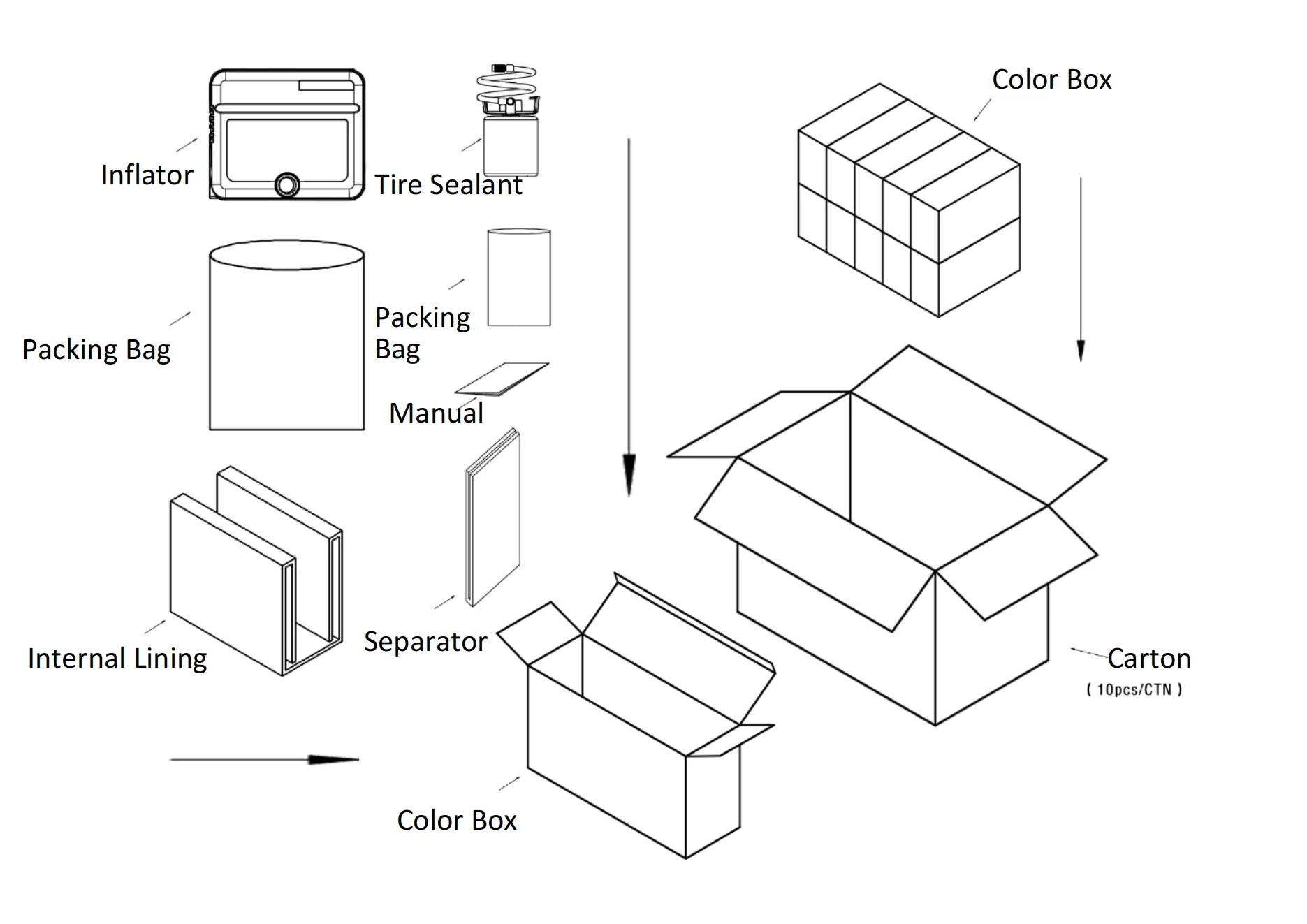 Inflator

Tire Sealant

Color Box

Packing Bag

Packing Bag

Manual

Internal Lining

Separator

Carton
( 10pcs/CTN )

Color Box