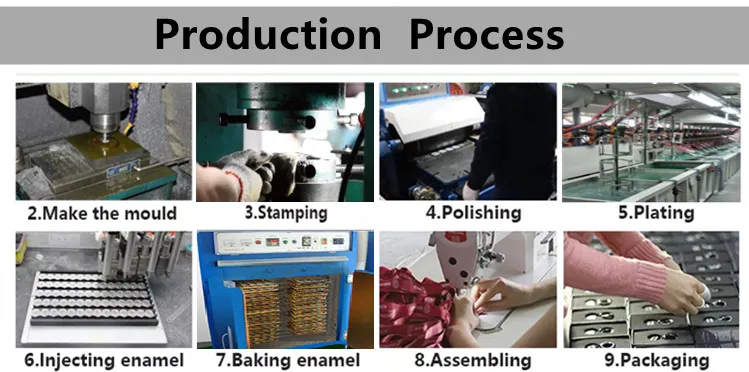 Production Process

2.Make the mould

3.Stamping

4.Polishing

5.Plating

6.Injecting enamel

7.Baking enamel

8.Assembling

9.Packaging