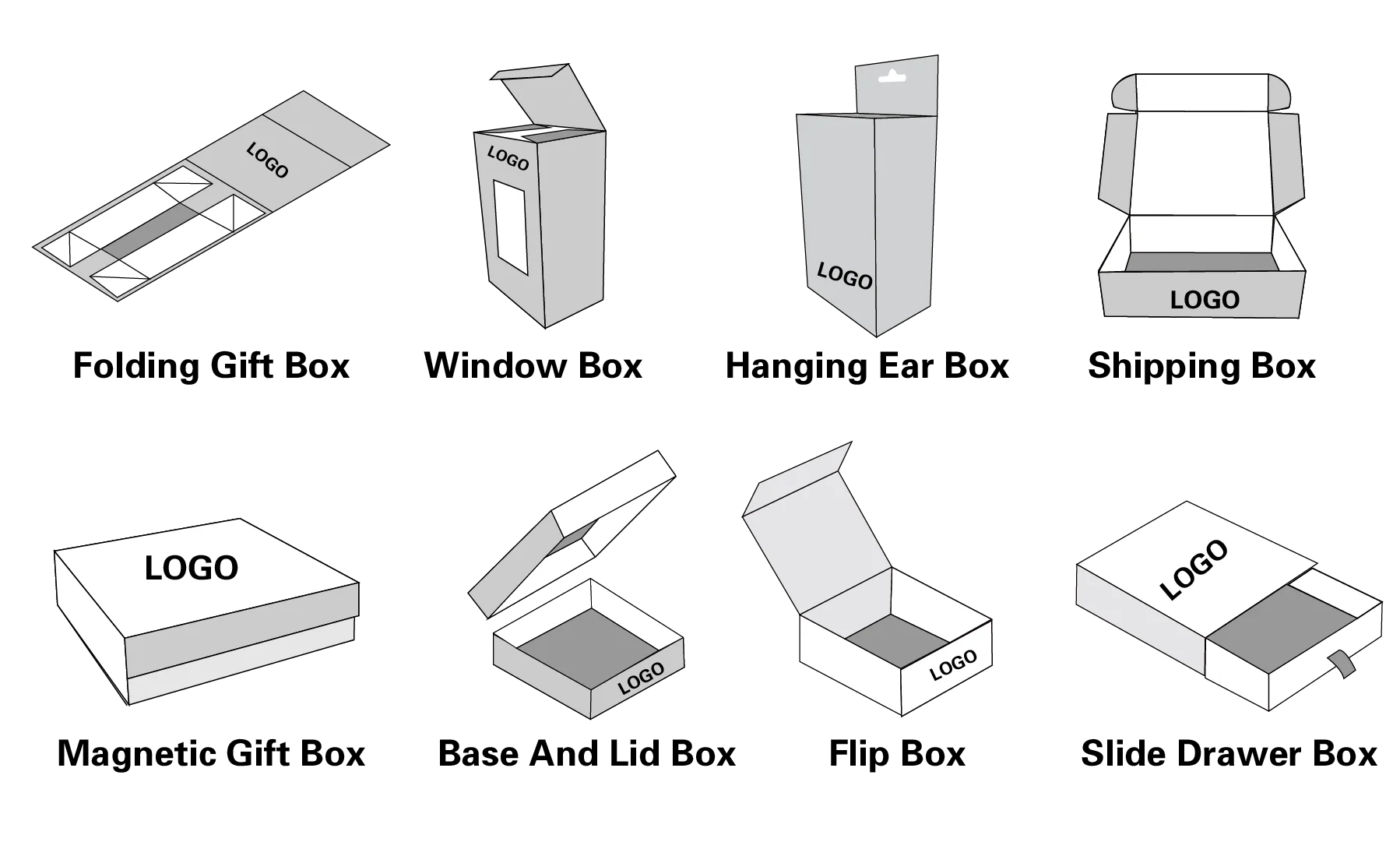 LOGO
Folding Gift Box

LOGO
Window Box

LOGO
Hanging Ear Box

LOGO
Shipping Box

LOGO
Magnetic Gift Box

LOGO
Base And Lid Box

LOGO
Flip Box

LOGO
Slide Drawer Box