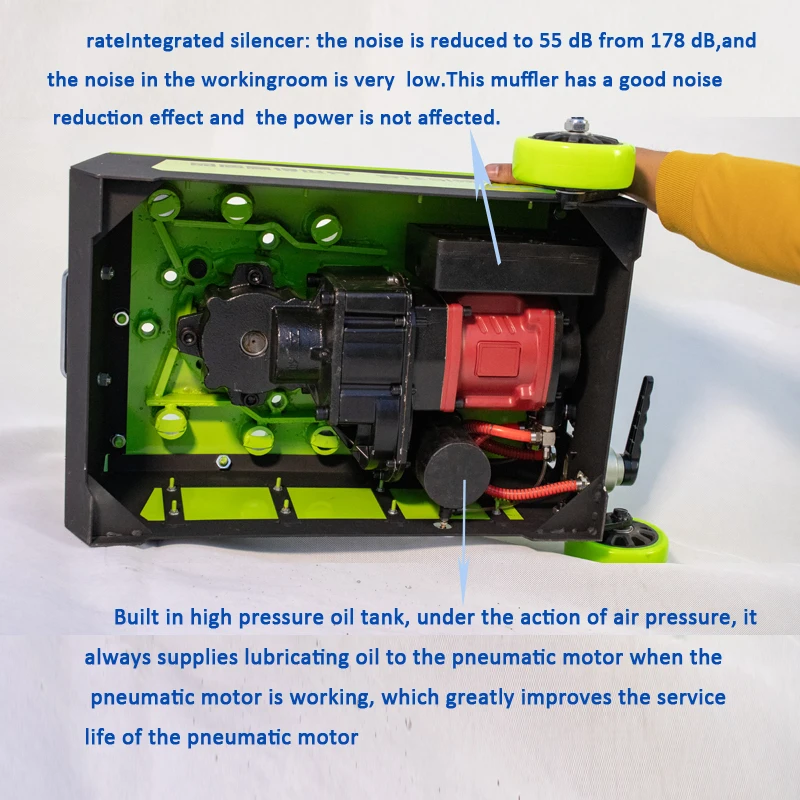 rateIntegrated silencer: the noise is reduced to 55 dB from 178 dB,and the noise in the workingroom is very  low.This muffler has a good noise reduction effect and  the power is not affected.

Built in high pressure oil tank, under the action of air pressure, it always supplies lubricating oil to the pneumatic motor when the pneumatic motor is working, which greatly improves the service life of the pneumatic motor