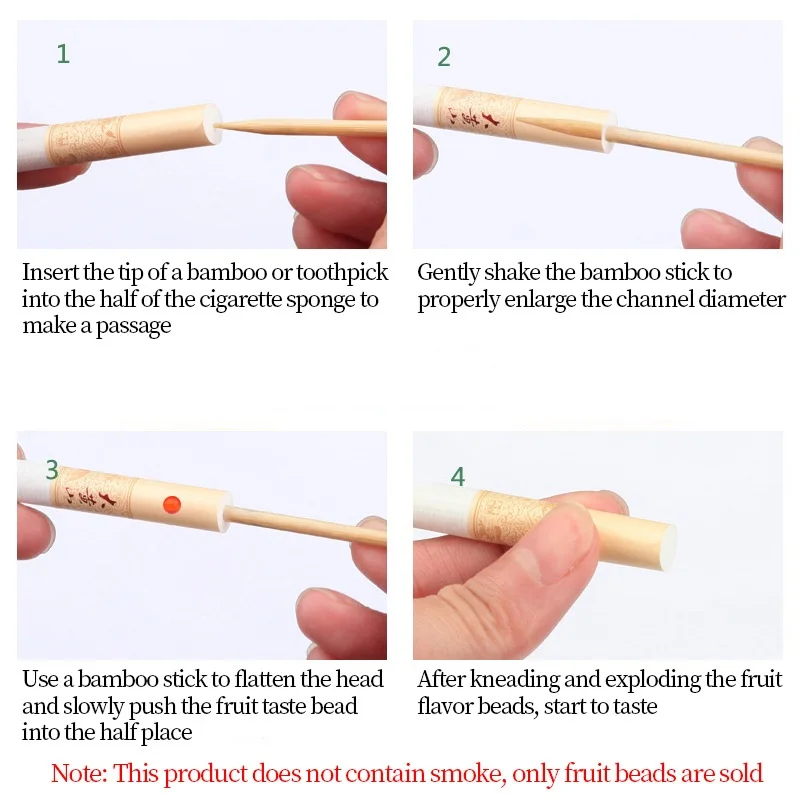 1

Insert the tip of a bamboo or toothpick into the half of the cigarette sponge to make a passage

2

Gently shake the bamboo stick to properly enlarge the channel diameter

3

Use a bamboo stick to flatten the head and slowly push the fruit taste bead into the half place

4

After kneading and exploding the fruit flavor beads, start to taste

Note: This product does not contain smoke, only fruit beads are sold