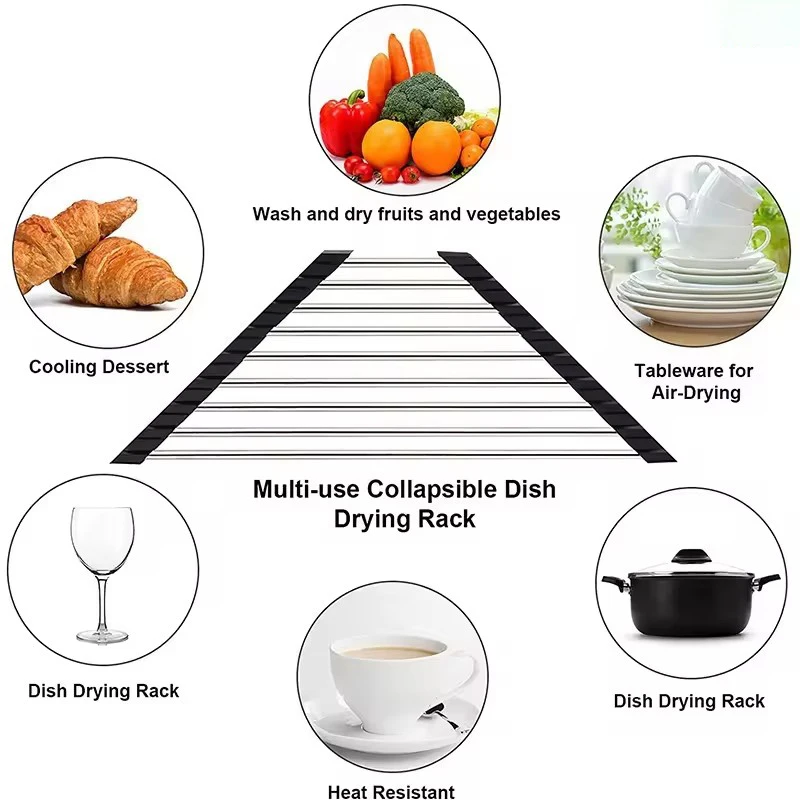 Wash and dry fruits and vegetables

Cooling Dessert

Tableware for Air-Drying

Multi-use Collapsible Dish Drying Rack

Dish Drying Rack

Dish Drying Rack

Heat Resistant