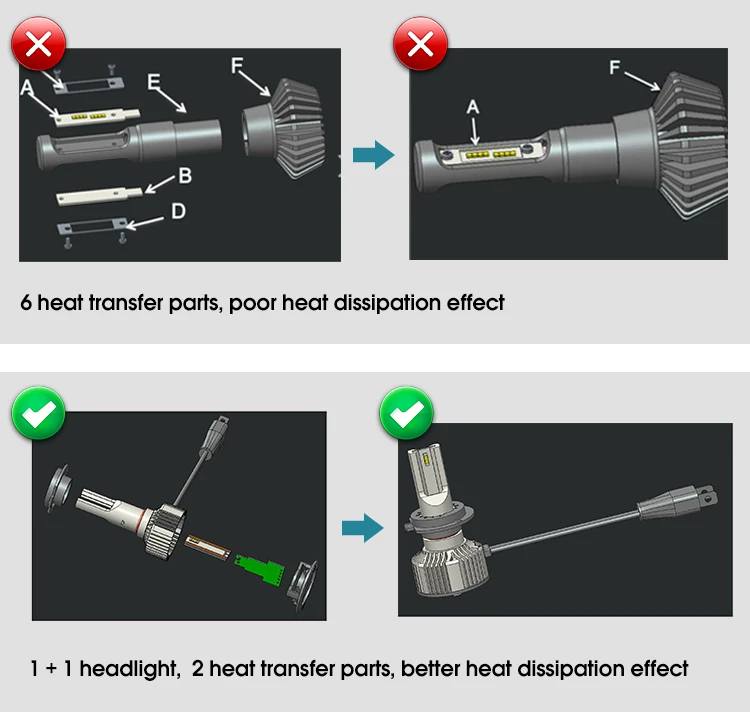 A
E
F
B
D

A
F

6 heat transfer parts, poor heat dissipation effect

1 + 1 headlight, 2 heat transfer parts, better heat dissipation effect