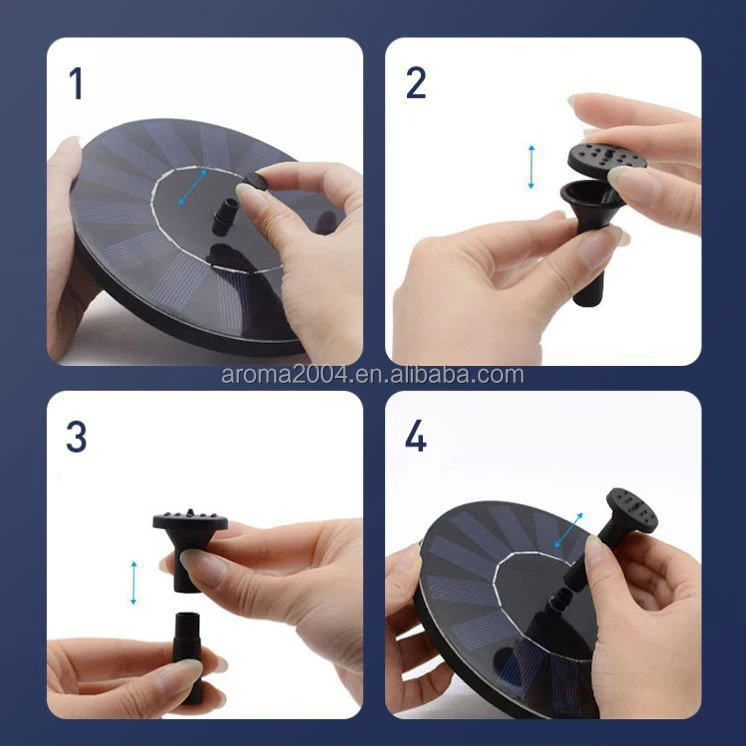 1

2

aroma2004.en.alibaba.com

3

4