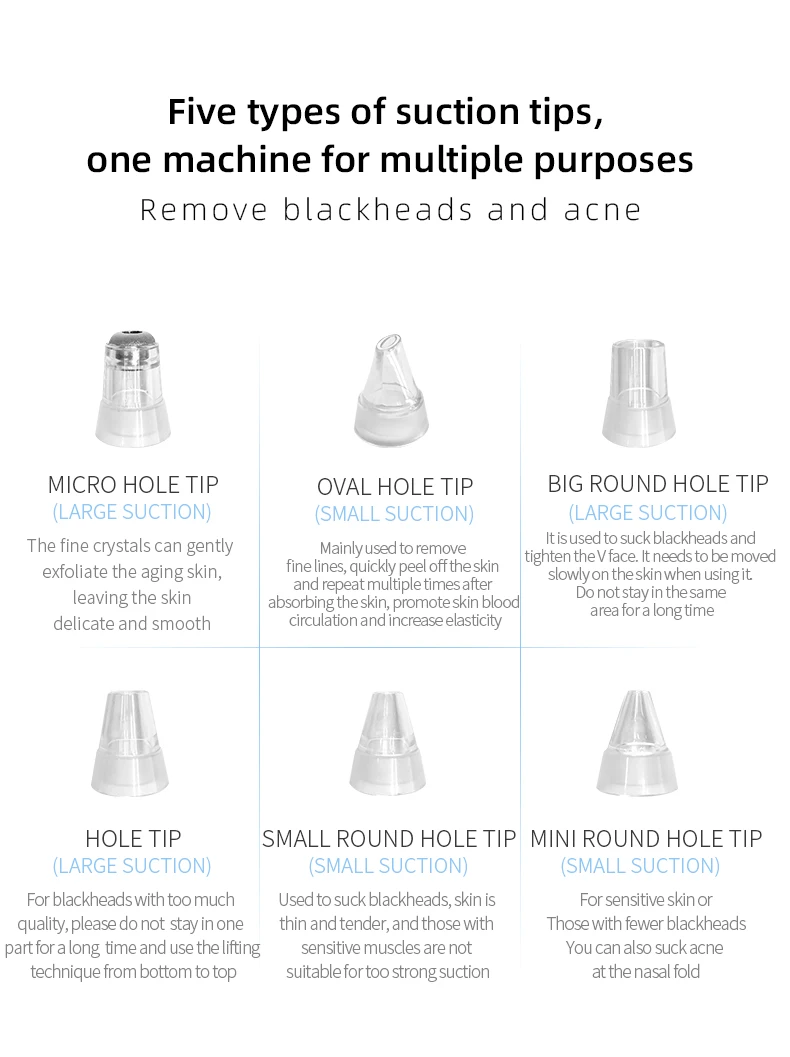 Five types of suction tips, one machine for multiple purposes

Remove blackheads and acne

MICRO HOLE TIP
(LARGE SUCTION)
The fine crystals can gently exfoliate the aging skin, leaving the skin delicate and smooth

OVAL HOLE TIP
(SMALL SUCTION)
Mainly used to remove fine lines, quickly peel off the skin and repeat multiple times after absorbing the skin, promote skin blood circulation and increase elasticity

BIG ROUND HOLE TIP
(LARGE SUCTION)
It is used to suck blackheads and tighten the V face. It needs to be moved slowly on the skin when using it. Do not stay in the same area for a long time

HOLE TIP
(LARGE SUCTION)
For blackheads with too much quality, please do not stay in one part for a long time and use the lifting technique from bottom to top

SMALL ROUND HOLE TIP
(SMALL SUCTION)
Used to suck blackheads, skin is thin and tender, and those with sensitive muscles are not suitable for too strong suction

MINI ROUND HOLE TIP
(SMALL SUCTION)
For sensitive skin or Those with fewer blackheads You can also suck acne at the nasal fold