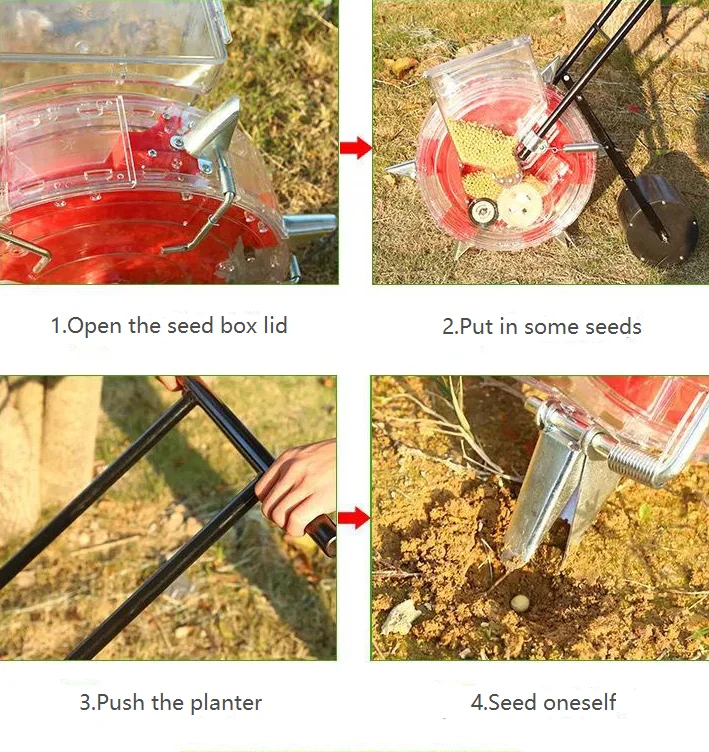 1.Open the seed box lid

2.Put in some seeds

3.Push the planter

4.Seed oneself