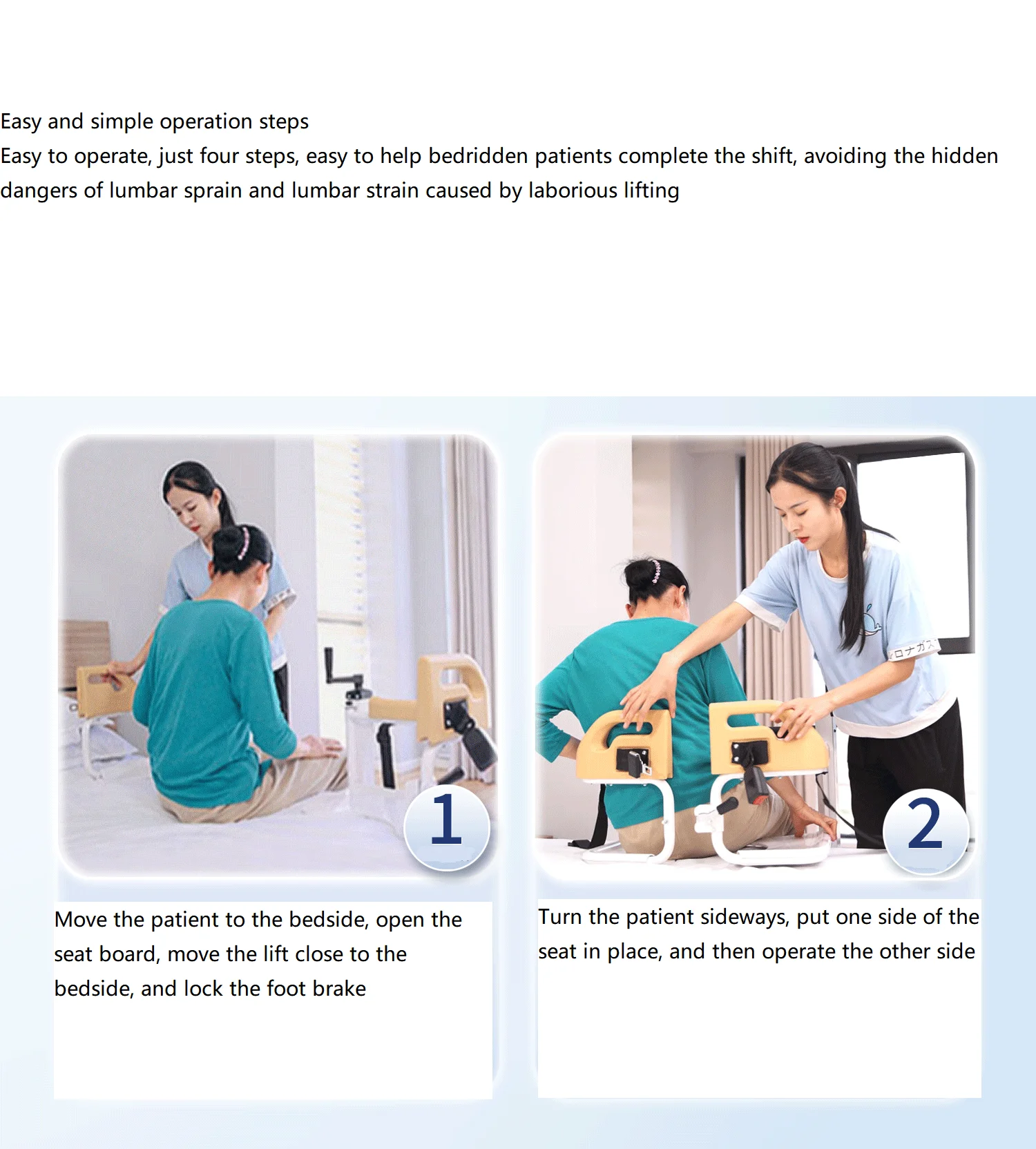 Easy and simple operation steps

Easy to operate, just four steps, easy to help bedridden patients complete the shift, avoiding the hidden dangers of lumbar sprain and lumbar strain caused by laborious lifting

1

Move the patient to the bedside, open the seat board, move the lift close to the bedside, and lock the foot brake

ロナガス

2

Turn the patient sideways, put one side of the seat in place, and then operate the other side