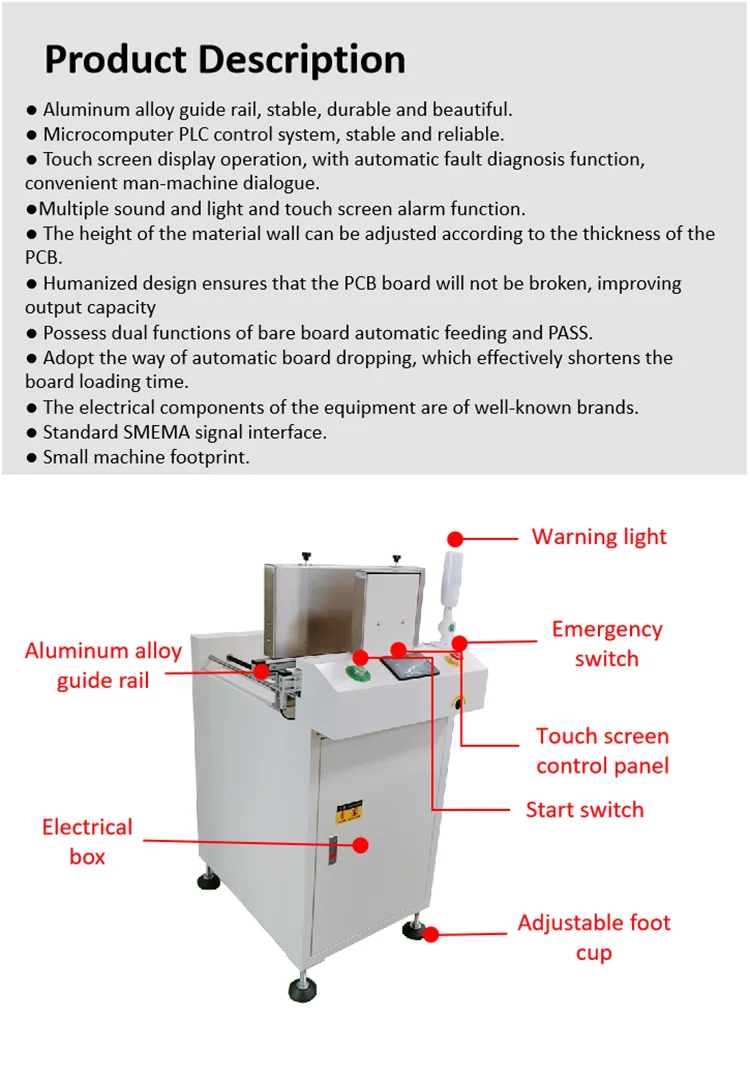 Product Description

● Aluminum alloy guide rail, stable, durable and beautiful.
● Microcomputer PLC control system, stable and reliable.
● Touch screen display operation, with automatic fault diagnosis function, convenient man-machine dialogue.
●Multiple sound and light and touch screen alarm function.
● The height of the material wall can be adjusted according to the thickness of the PCB.
● Humanized design ensures that the PCB board will not be broken, improving output capacity
● Possess dual functions of bare board automatic feeding and PASS.
● Adopt the way of automatic board dropping, which effectively shortens the board loading time.
● The electrical components of the equipment are of well-known brands.
● Standard SMEMA signal interface.
● Small machine footprint.

Warning light

Aluminum alloy guide rail

Emergency switch

Touch screen control panel

Start switch

Electrical box

Adjustable foot cup